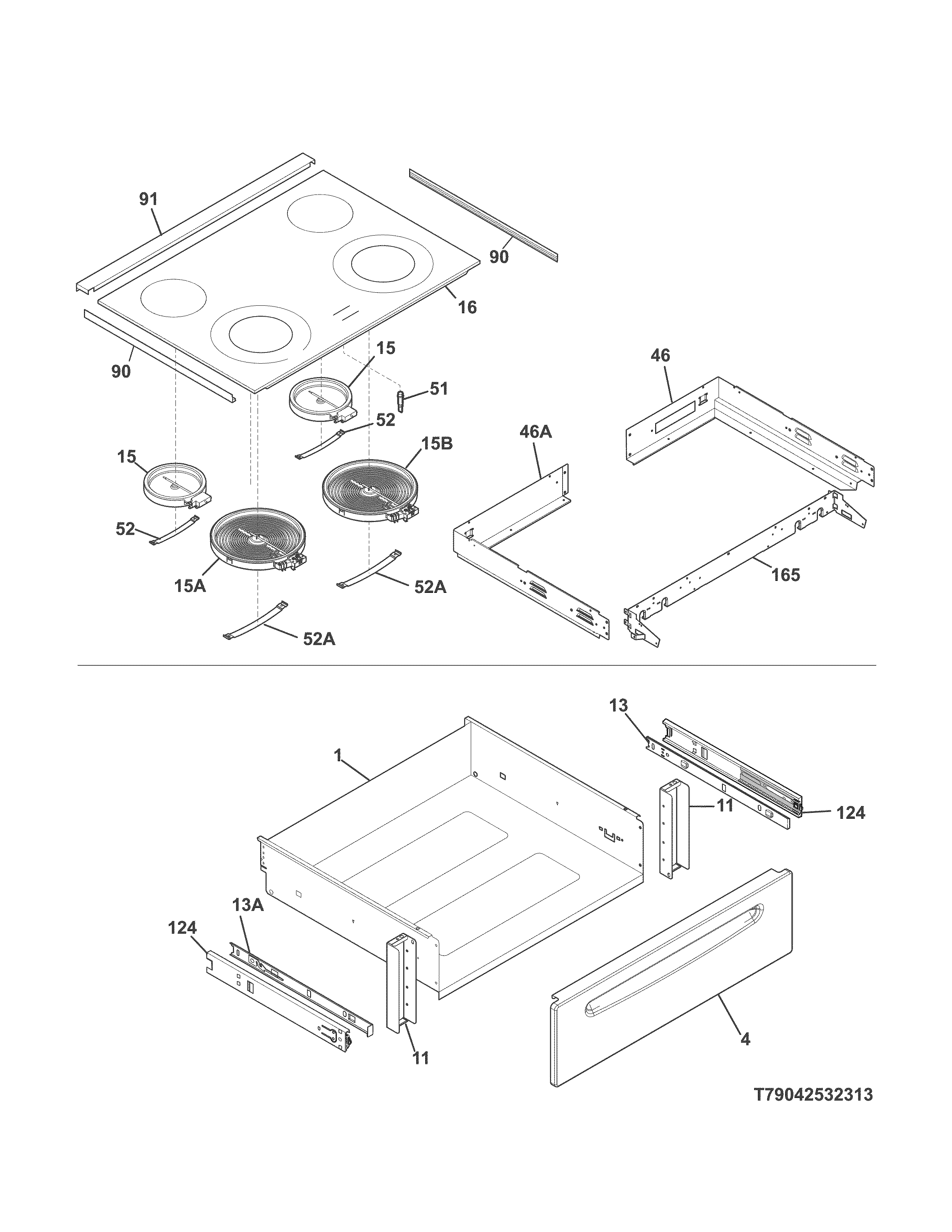 91
90
16
90
15
51
52
46
46A
15B
15
52
15A
52A
165
52A

13
1
11
124
13A
124
11
4
T79042532313