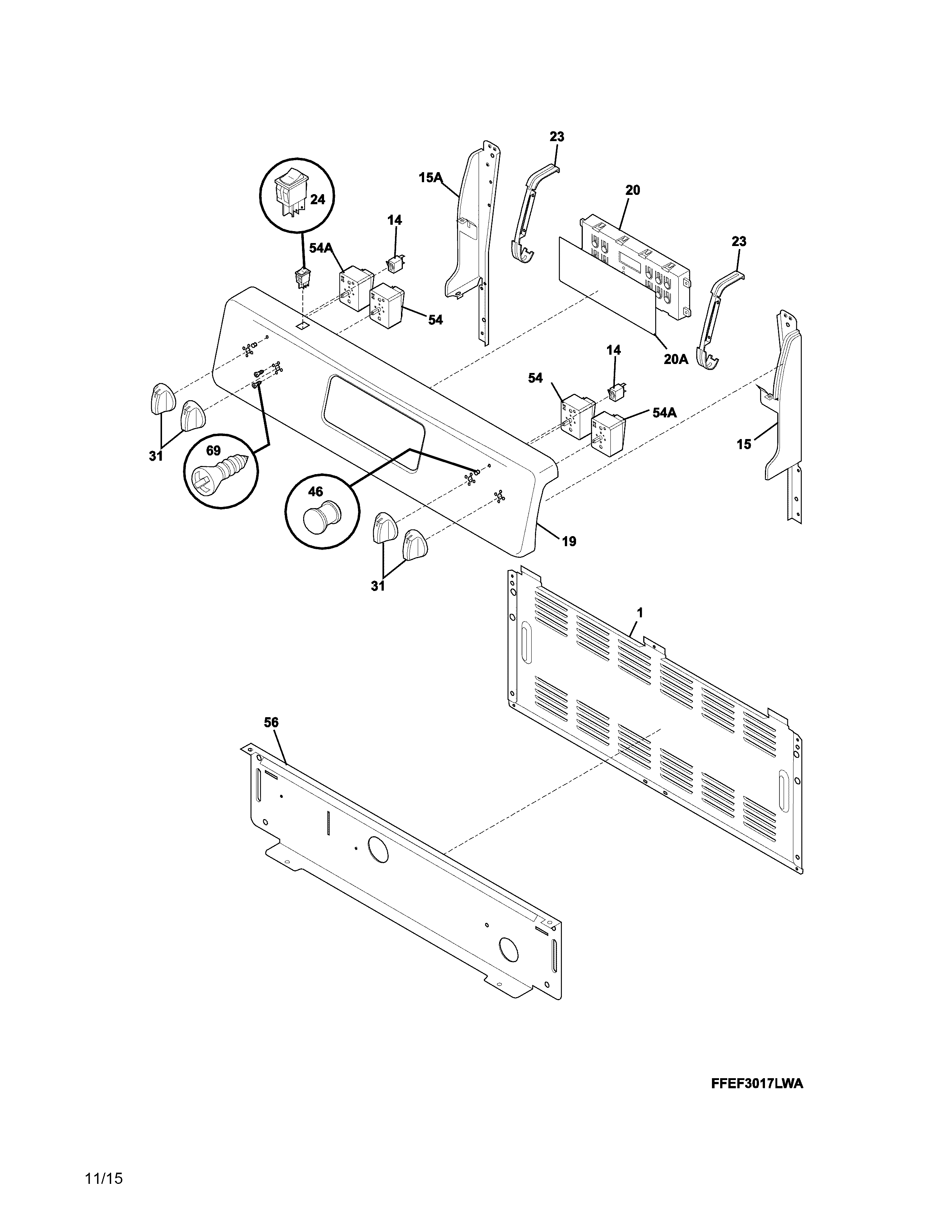 23
15A
24
20
14
54A
23
54
14
20A
54
54A
15
31
69
46
19
31
1
56
FFEF3017LWA
11/15