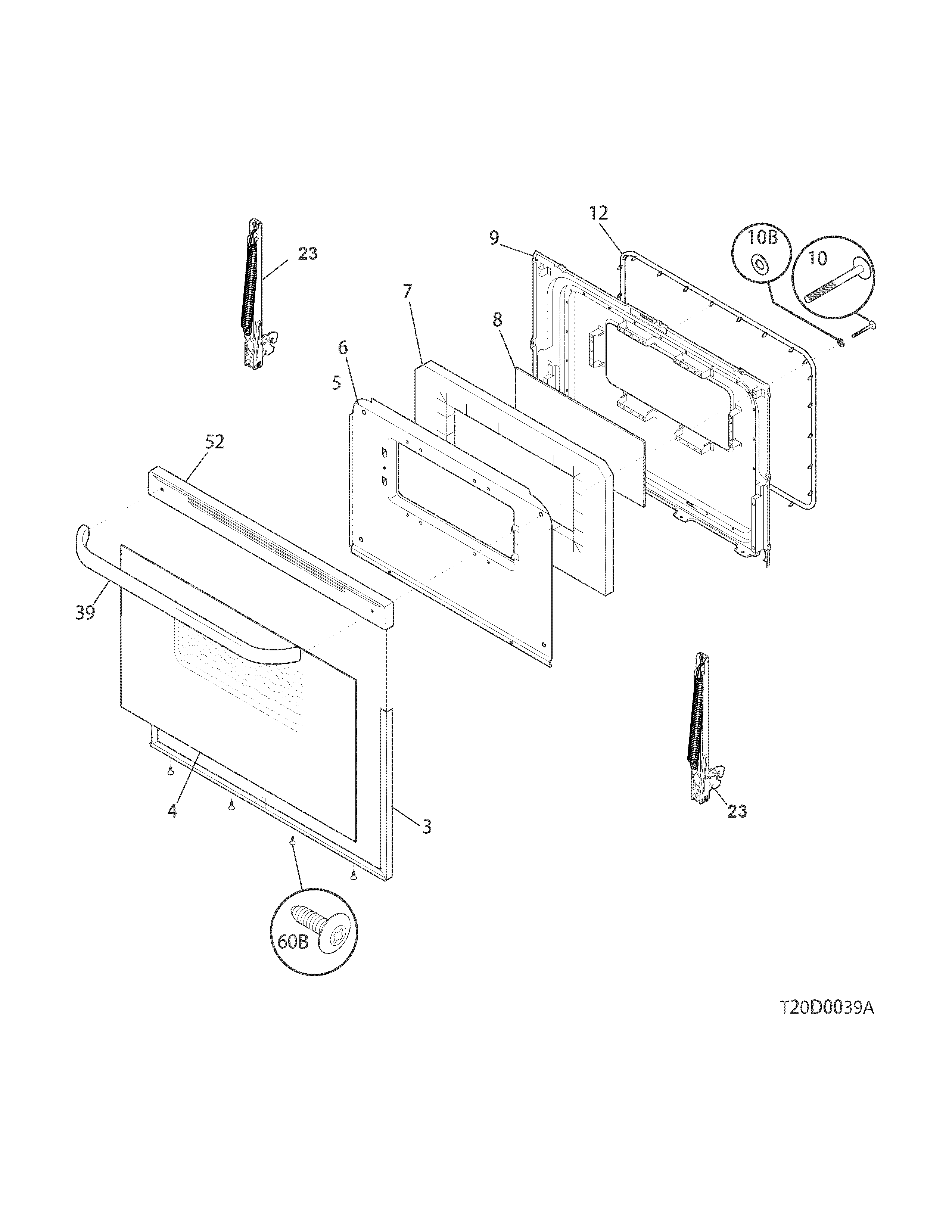 12
9
10B
10
23
7
8
6
5
52
39
4
3
23
60B
T20D0039A