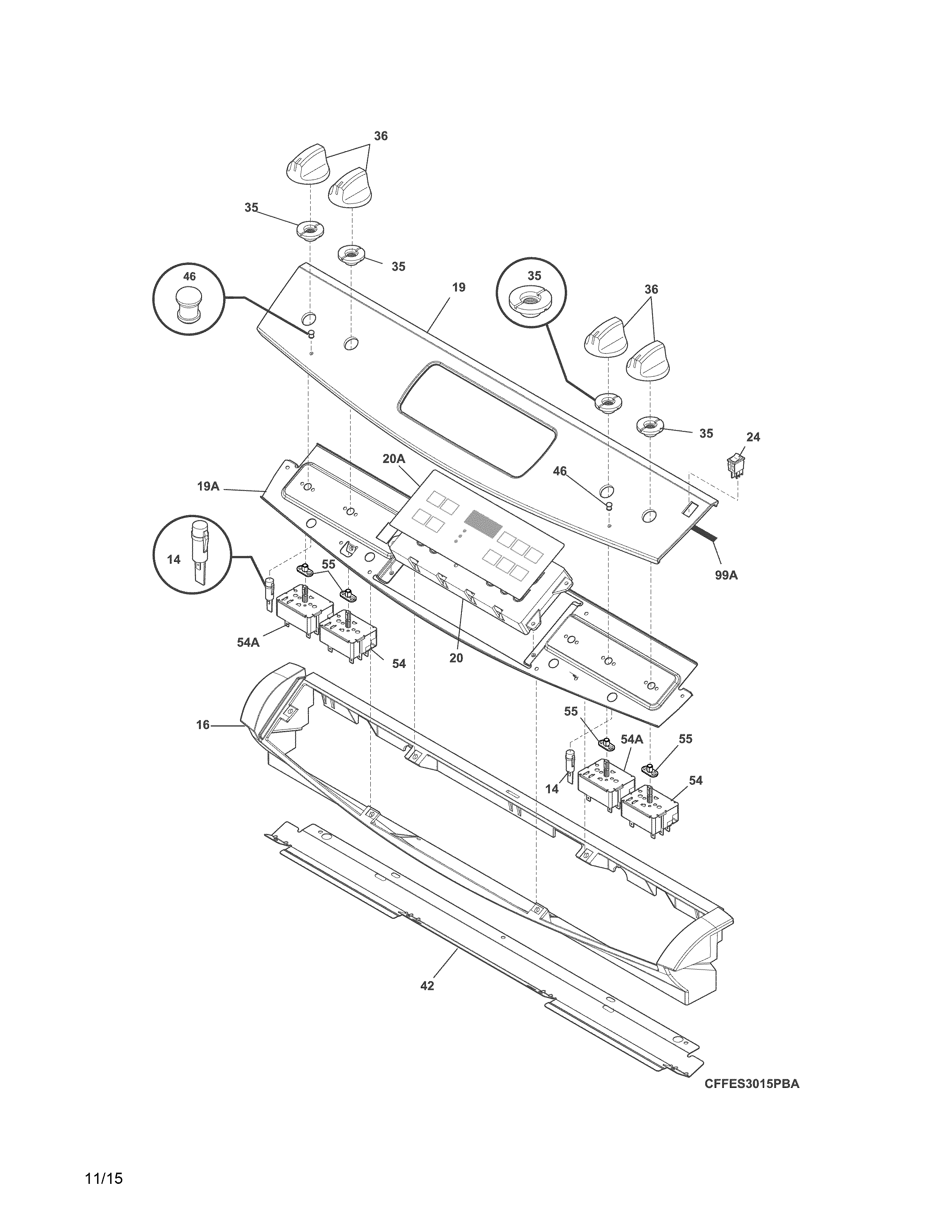 36
35
35
46
19
35
36
35
24
20A
46
19A
14
55
99A
54A
54
20
16
55
54A
55
14
54
42
CFFES3015PBA
11/15