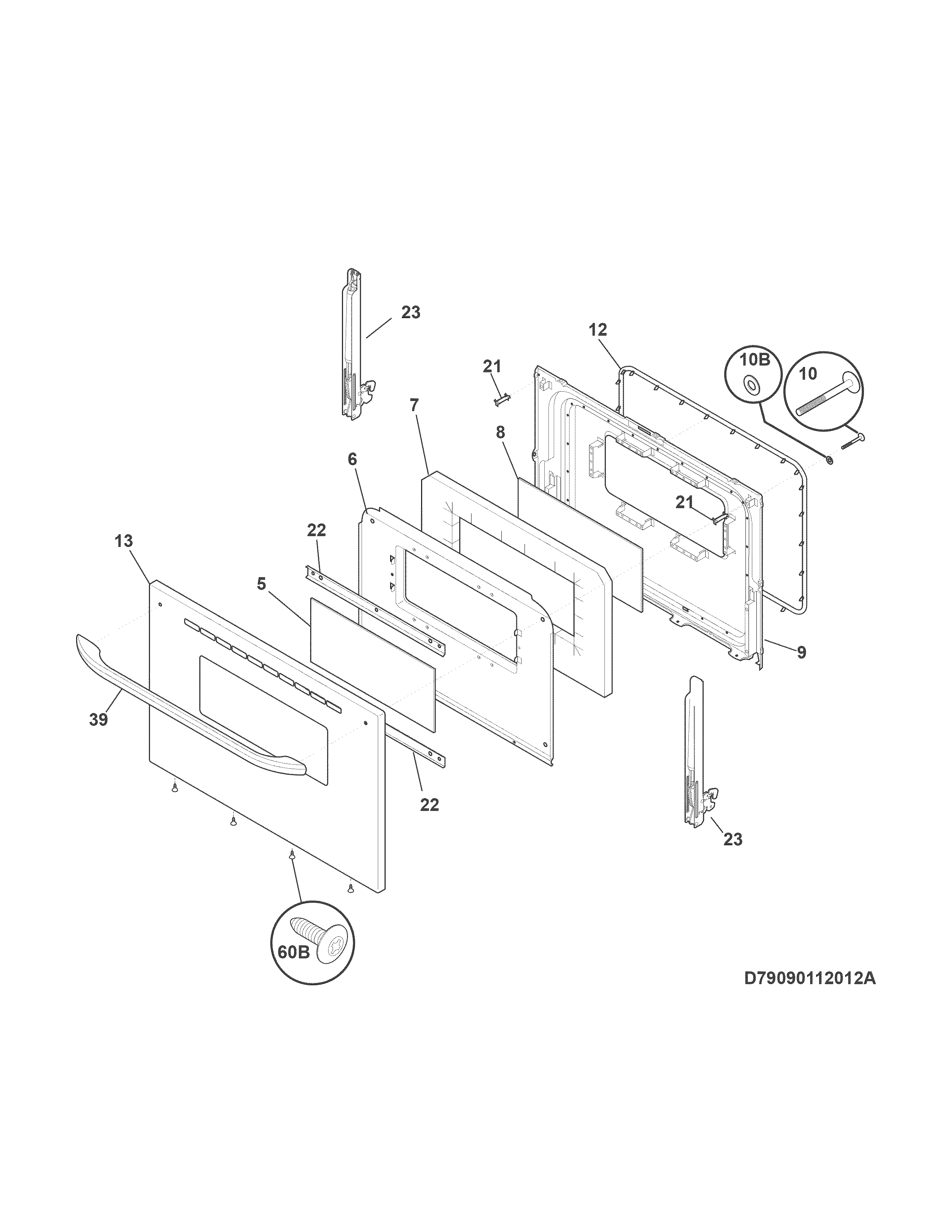 23
12
21
10B
10
7
8
6
21
22
13
5
9
39
22
23
60B
D79090112012A