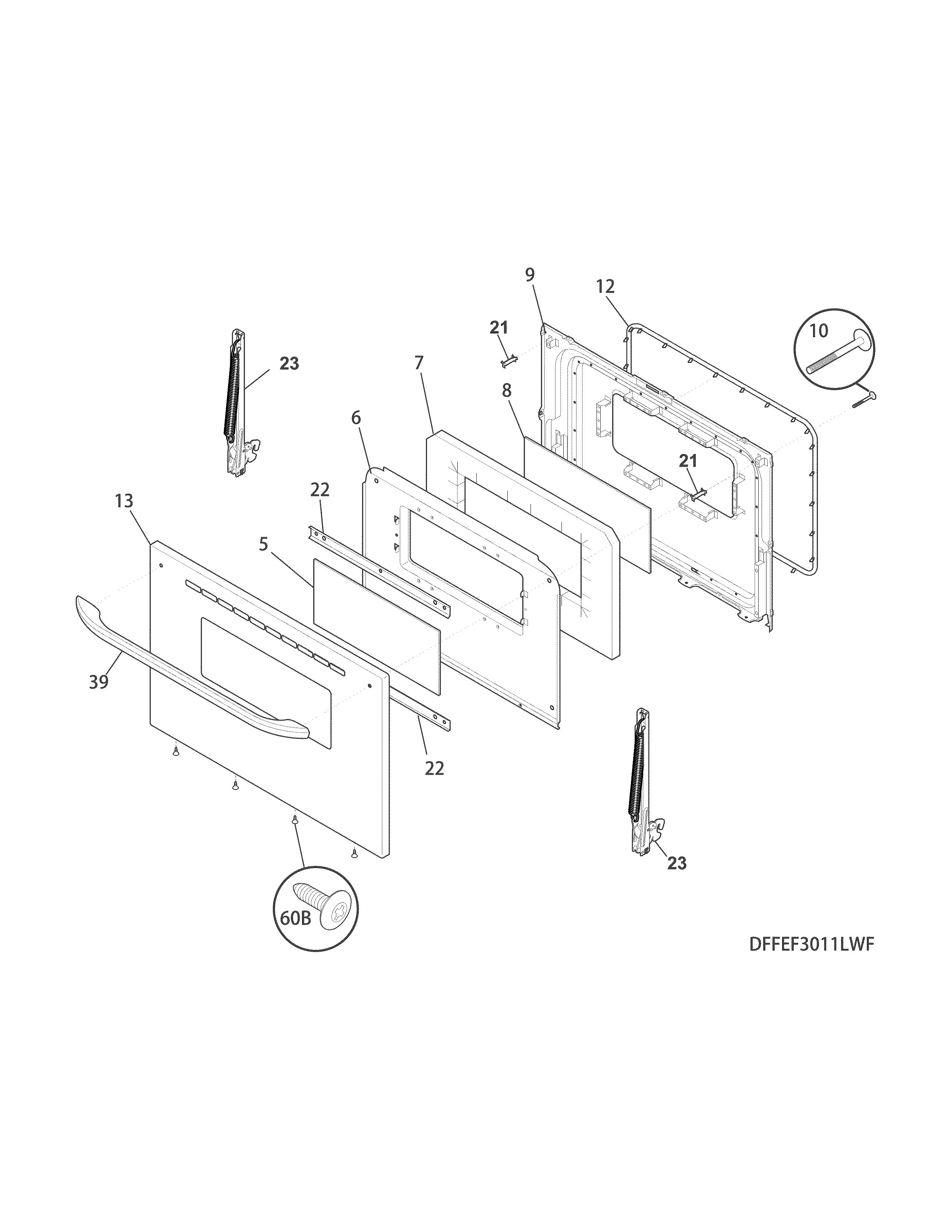 9
12
21
10
23
7
8
6
21
22
13
5
39
22
23
60B
DFFEF3011LWF