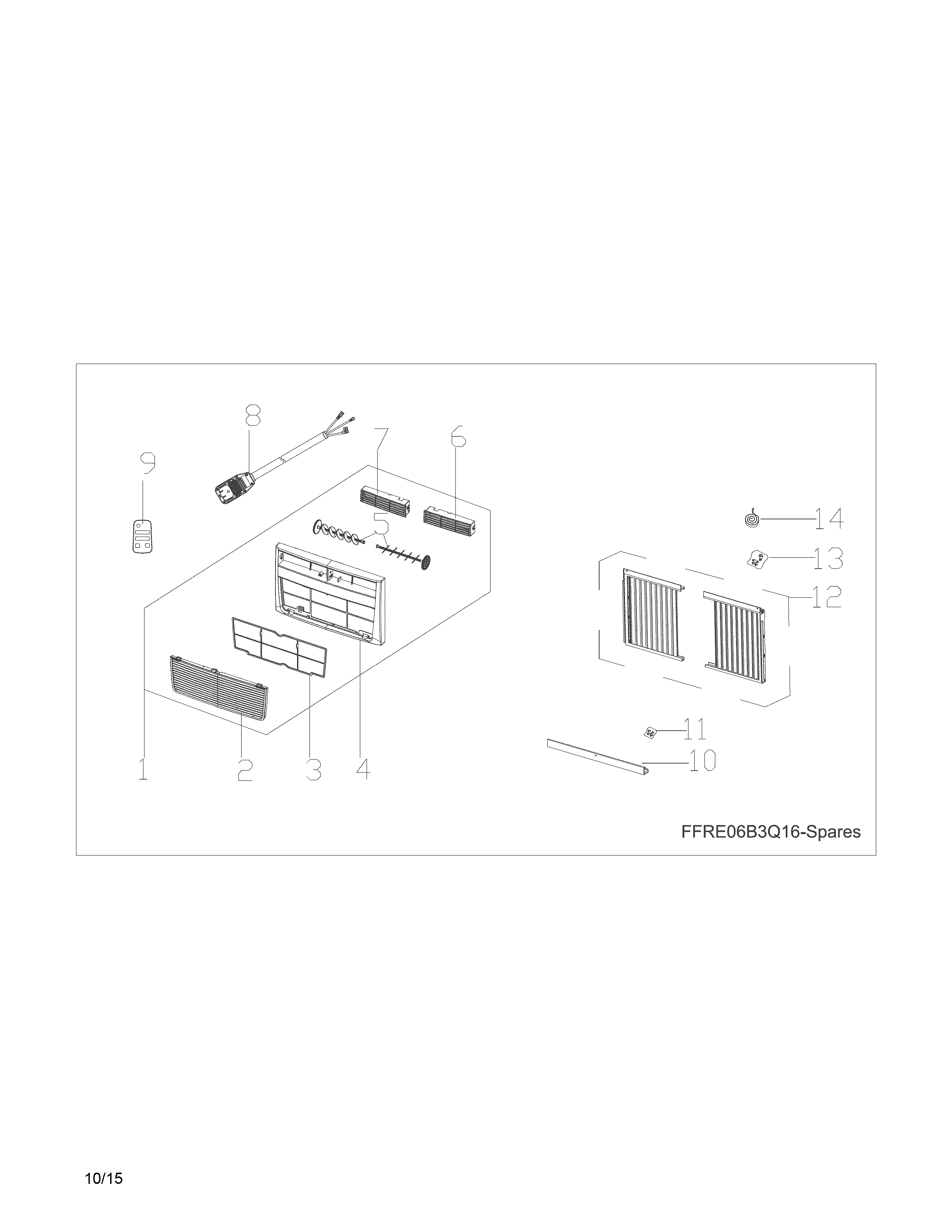 8
7
6
9
5
14
13
12
11
10
1
2
3
4
FFRE06B3Q16-Spares

10/15