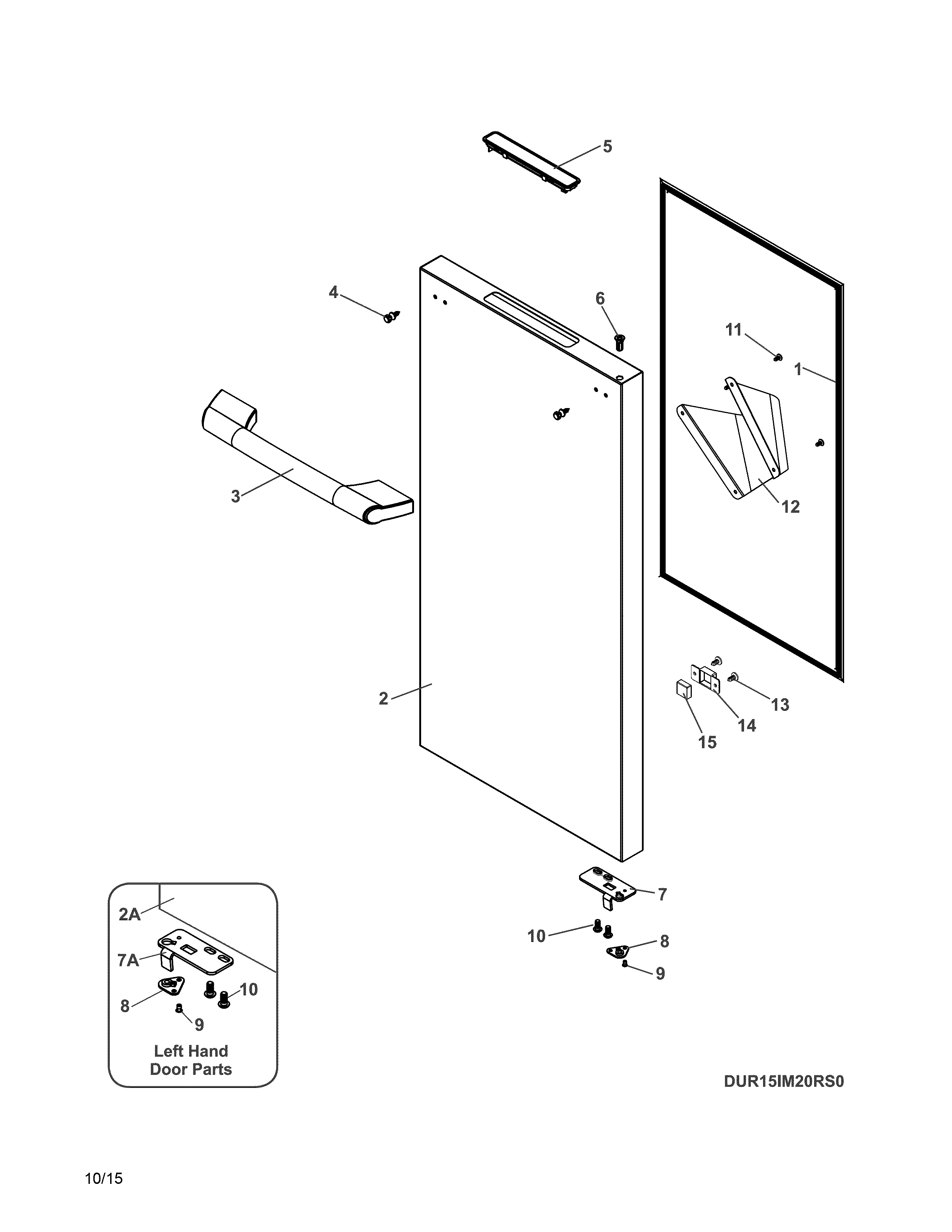 5

4

6

11

1

3

12

2

13

14

15

7

10

8

9

2A

7A

8

10

9

Left Hand Door Parts

DUR15IM20RS0

10/15