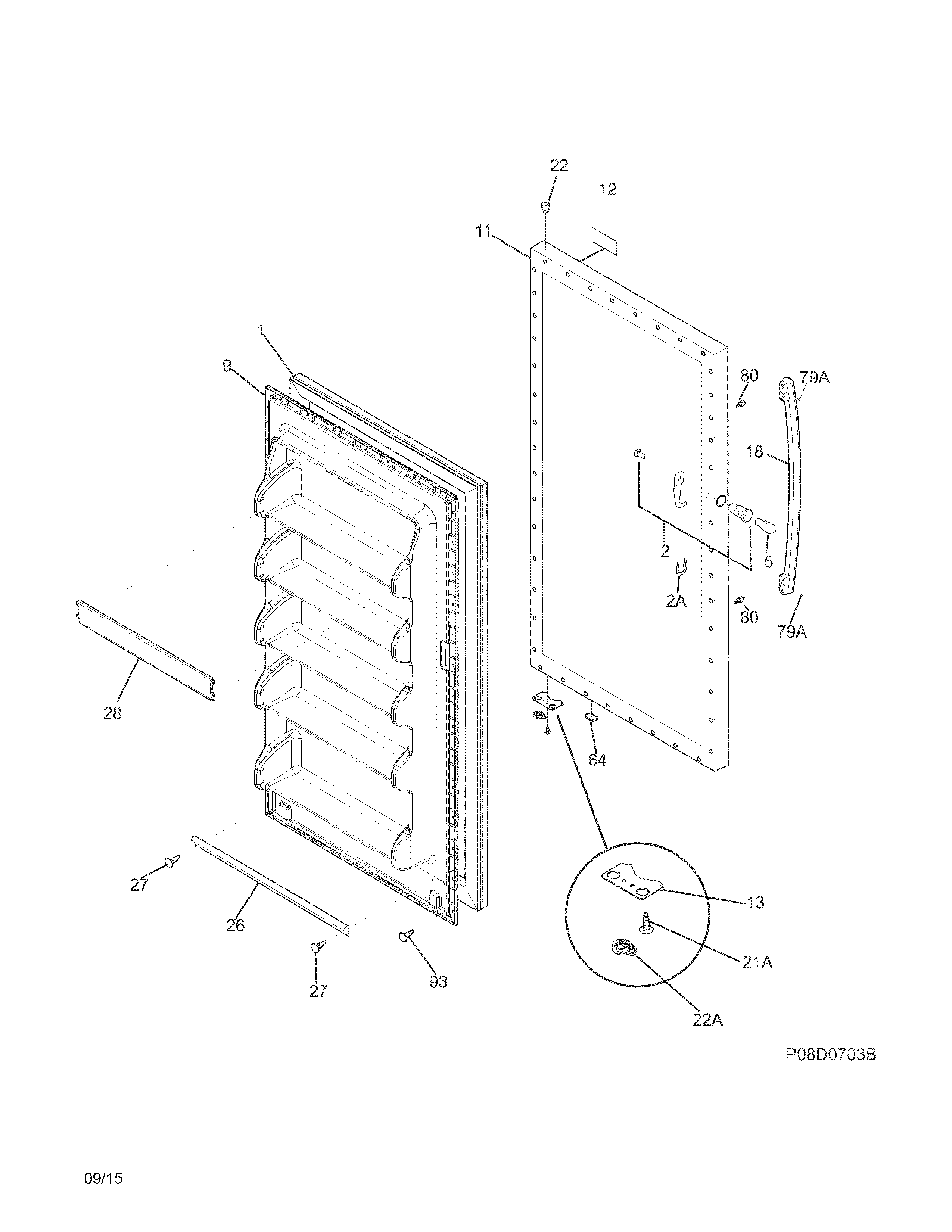 22
12
11
1
9
80
79A
18
2
5
2A
80
79A
28
64
27
26
27
93
13
21A
22A
P08D0703B
09/15