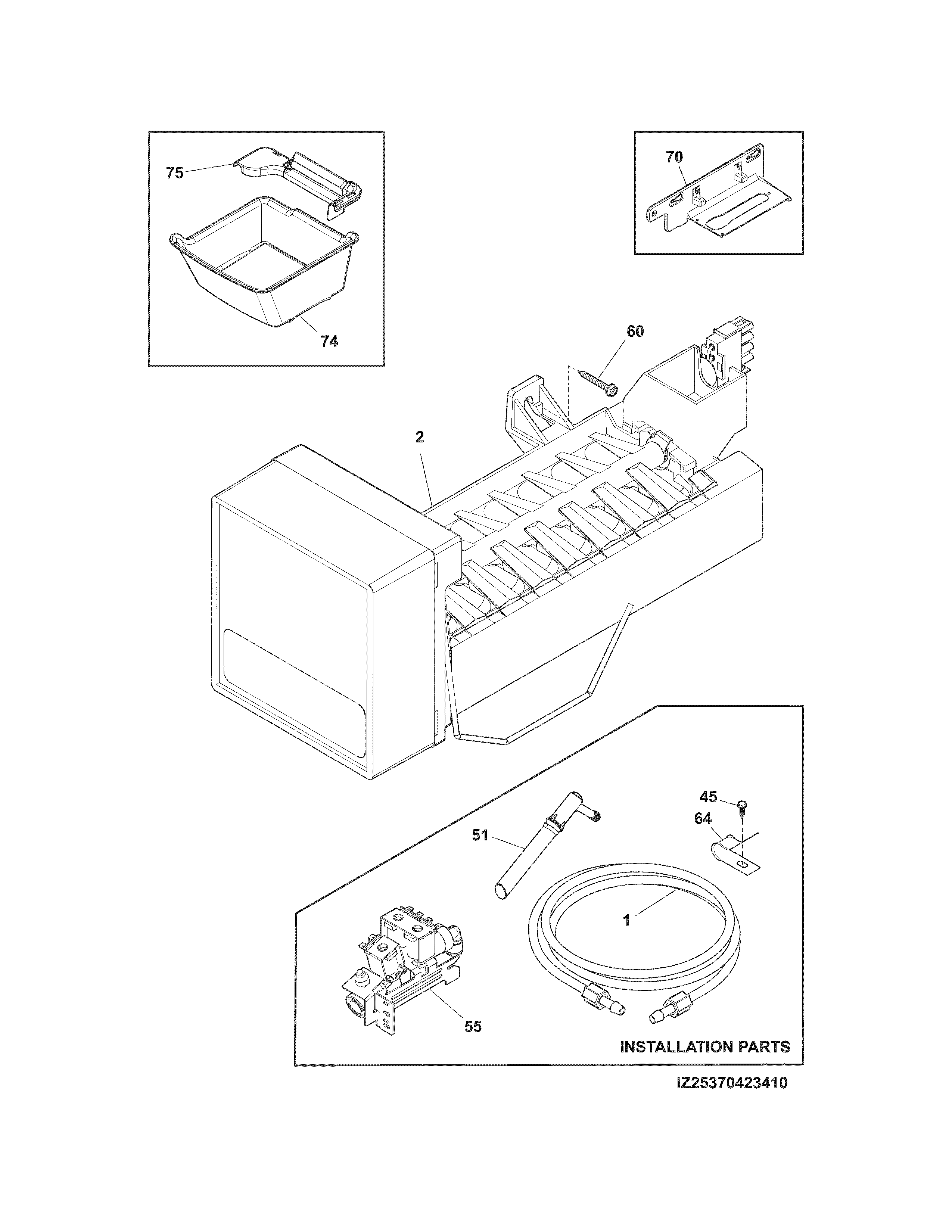 75

74

70

60

2

45

64

51

1

55

INSTALLATION PARTS

IZ25370423410