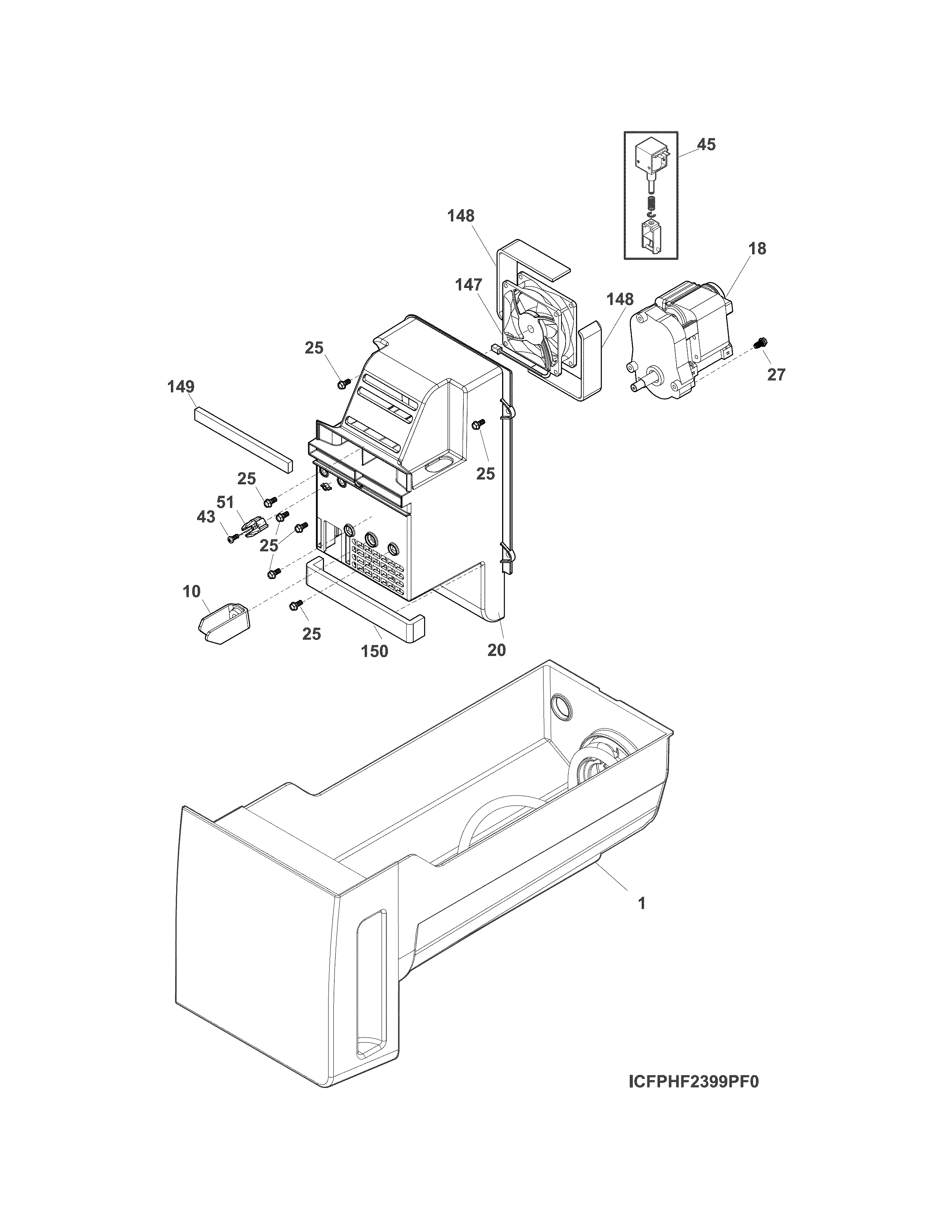 45

148

18

147

148

25

27

149

25

25

51

43

25

10

25

150

20

1

ICFPHF2399PF0