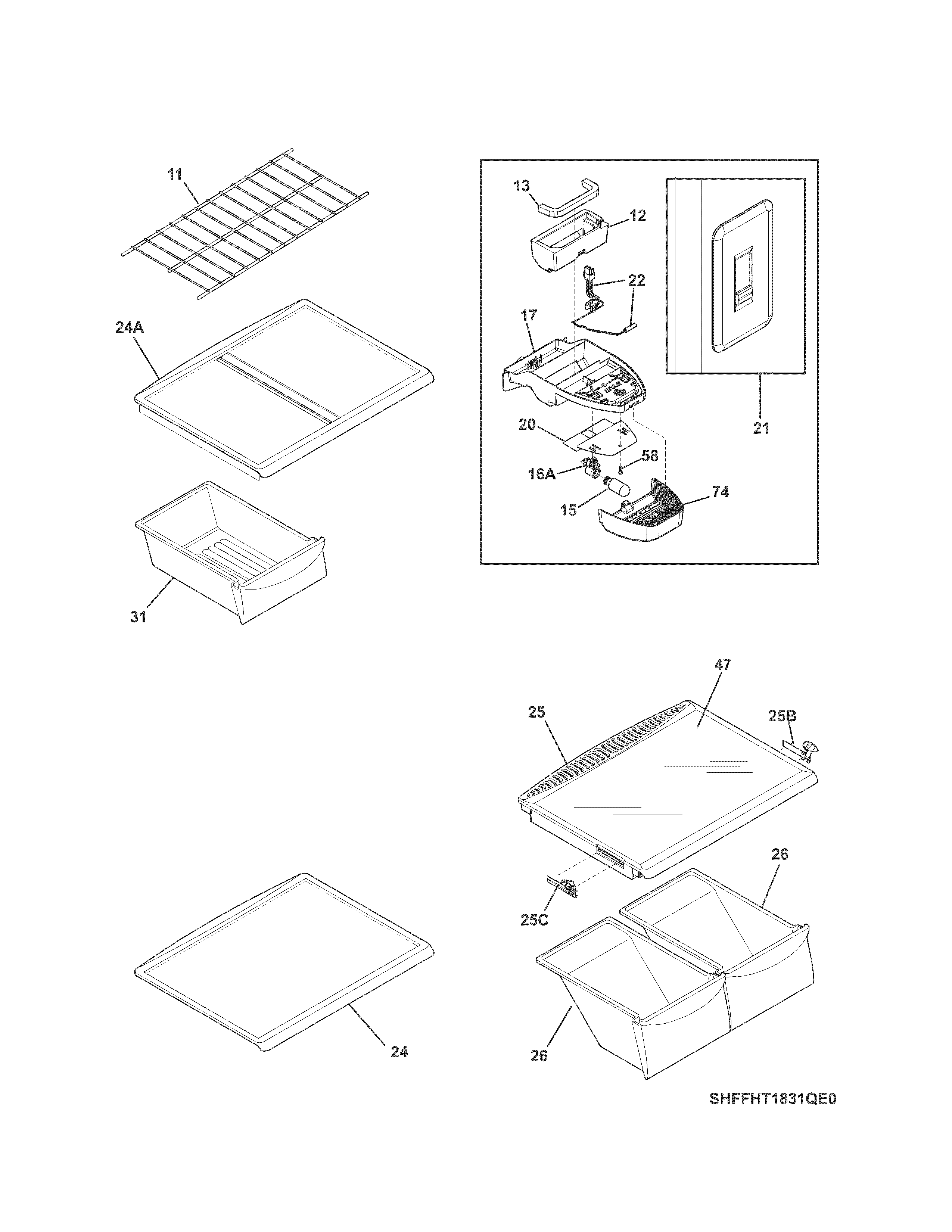 11

24A

31

13

12

22

17

20

58

16A

15

74

21

47

25

25B

26

25C

26

24

SHFFHT1831QE0