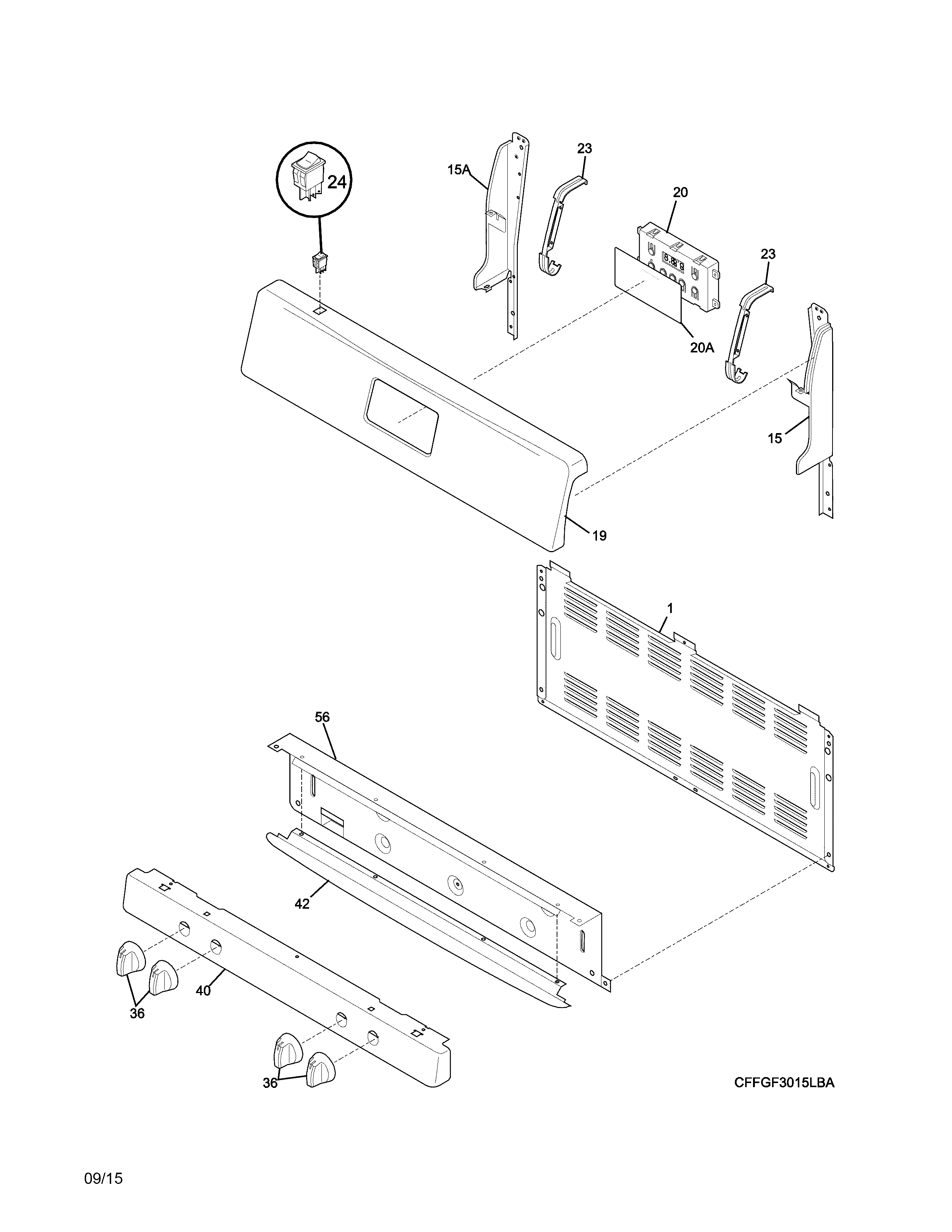 24

15A

23

20

23

20A

15

19

1

56

42

40

36

36

CFFGF3015LBA

09/15