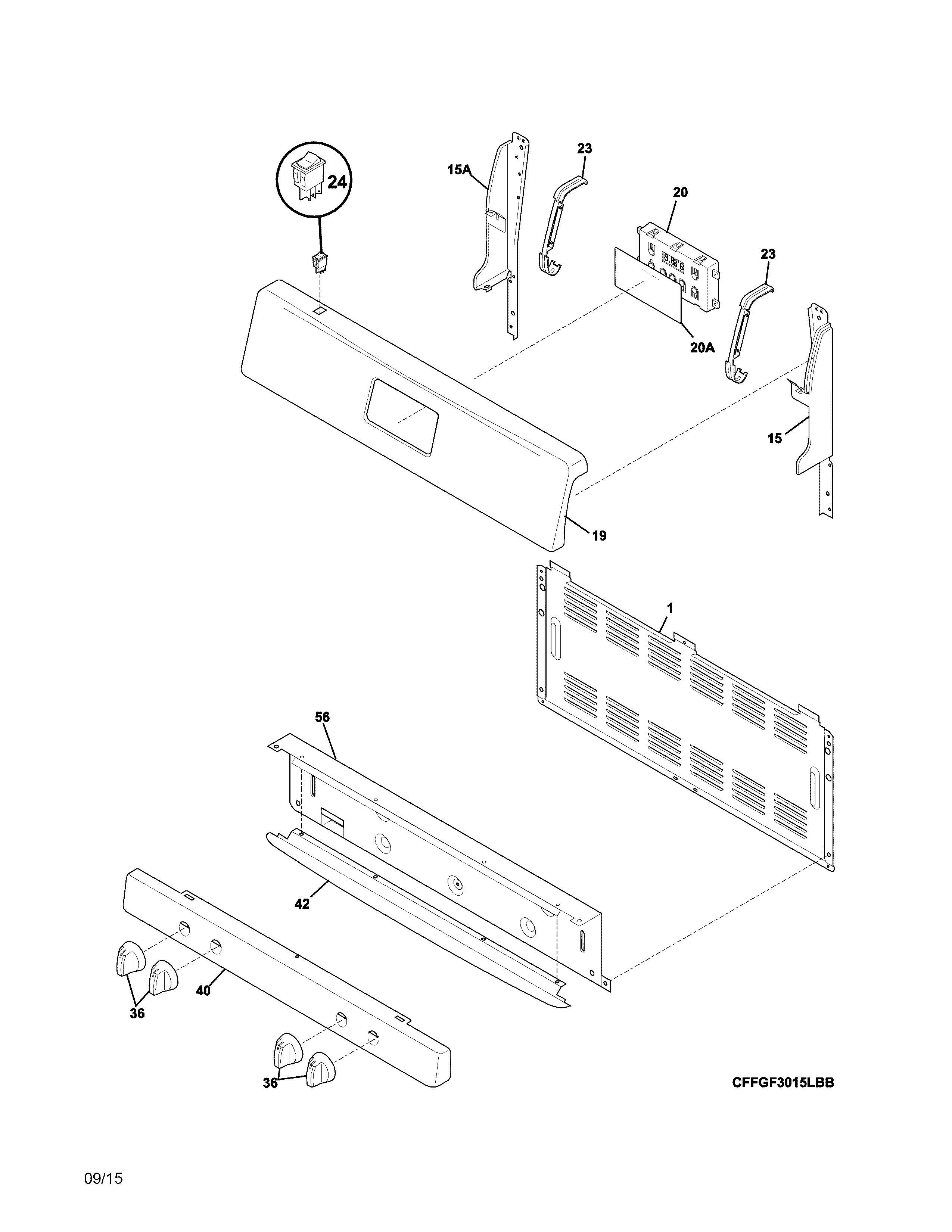 24

15A

23

20

23

20A

15

19

1

56

42

40

36

36

CFFGF3015LBB

09/15