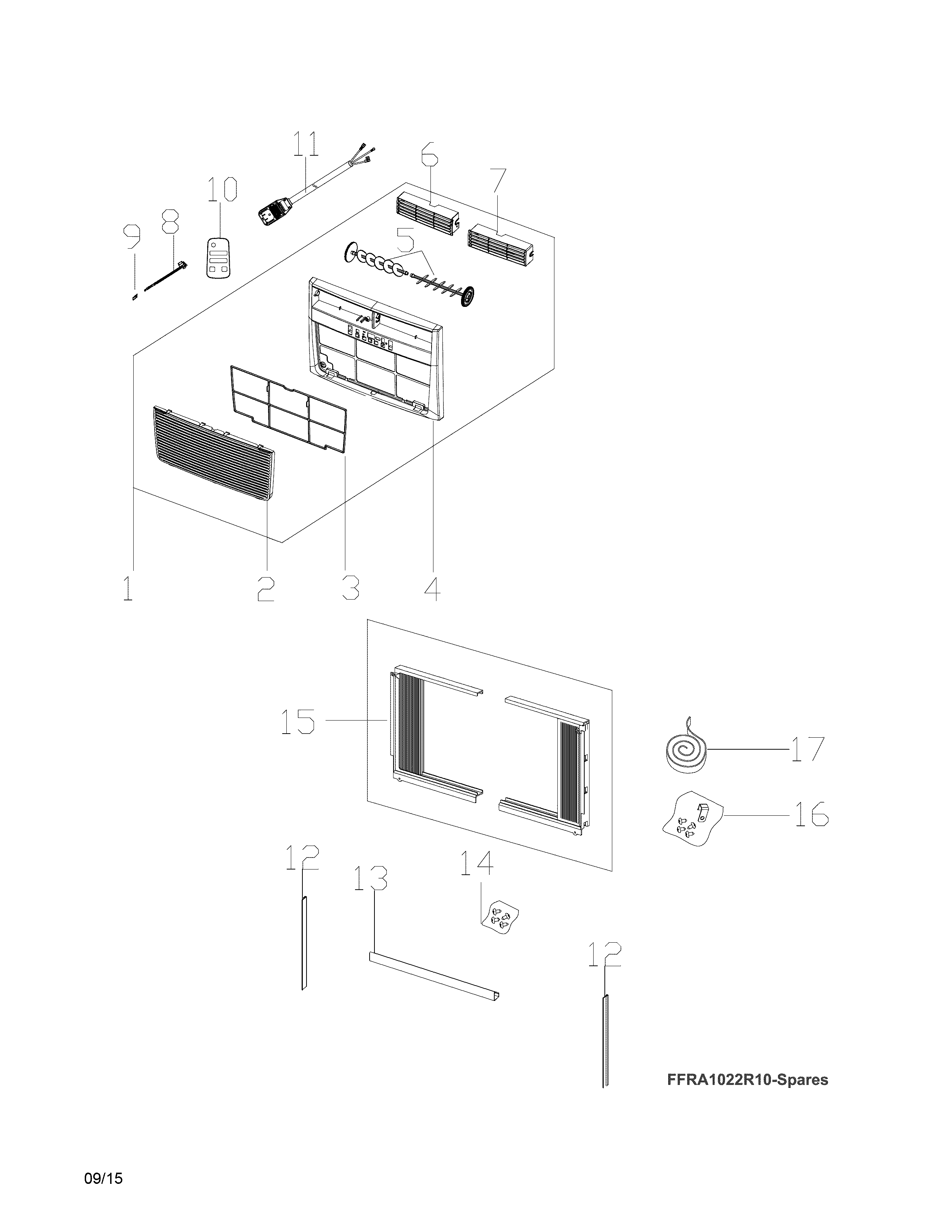 11
6
7
10
9
8
5
1
2
3
4
15
17
16
12
13
14
12
FFRA1022R10-Spares
09/15