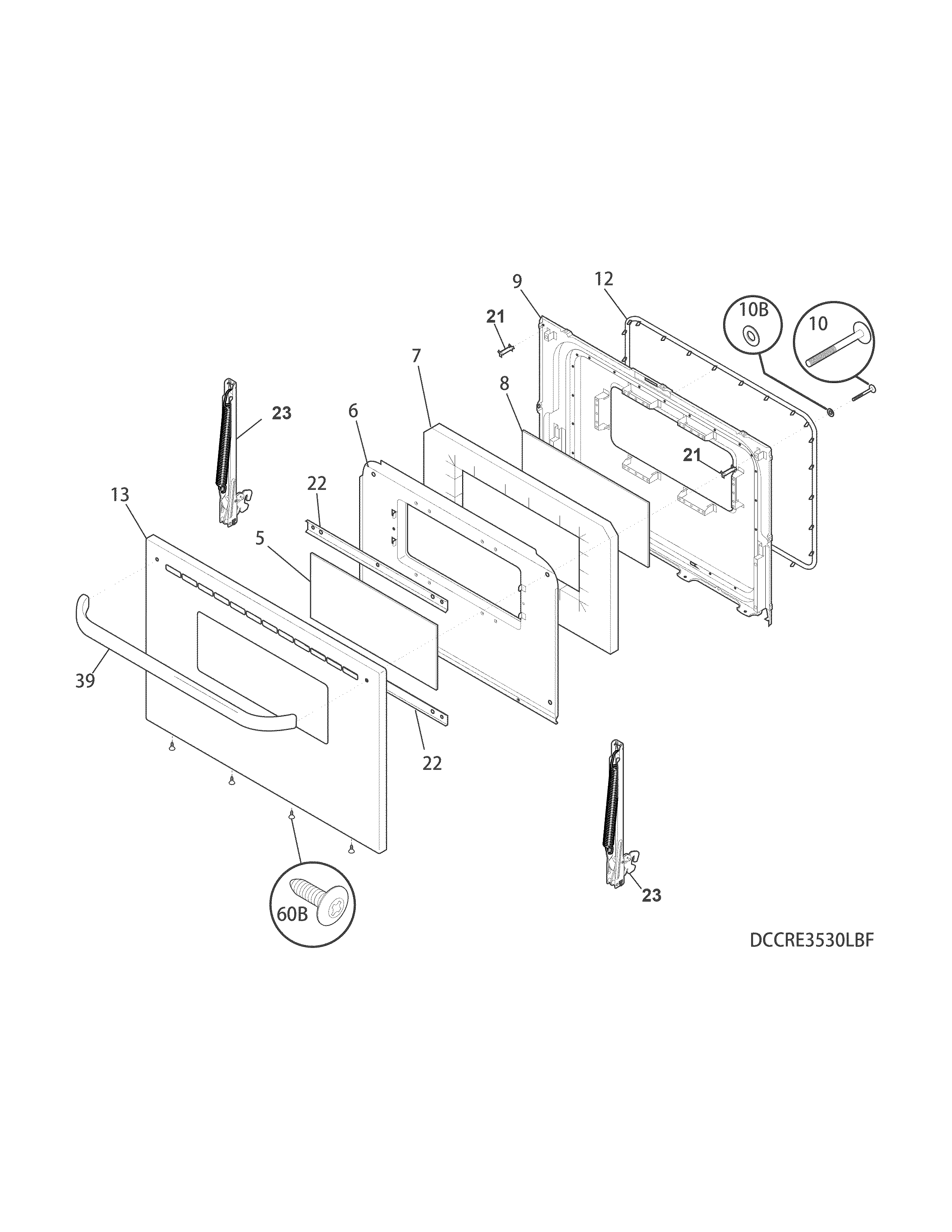 9
12
21
10B
10
7
8
23
6
21
22
13
5
39
22
23
60B
DCCRE3530LBF