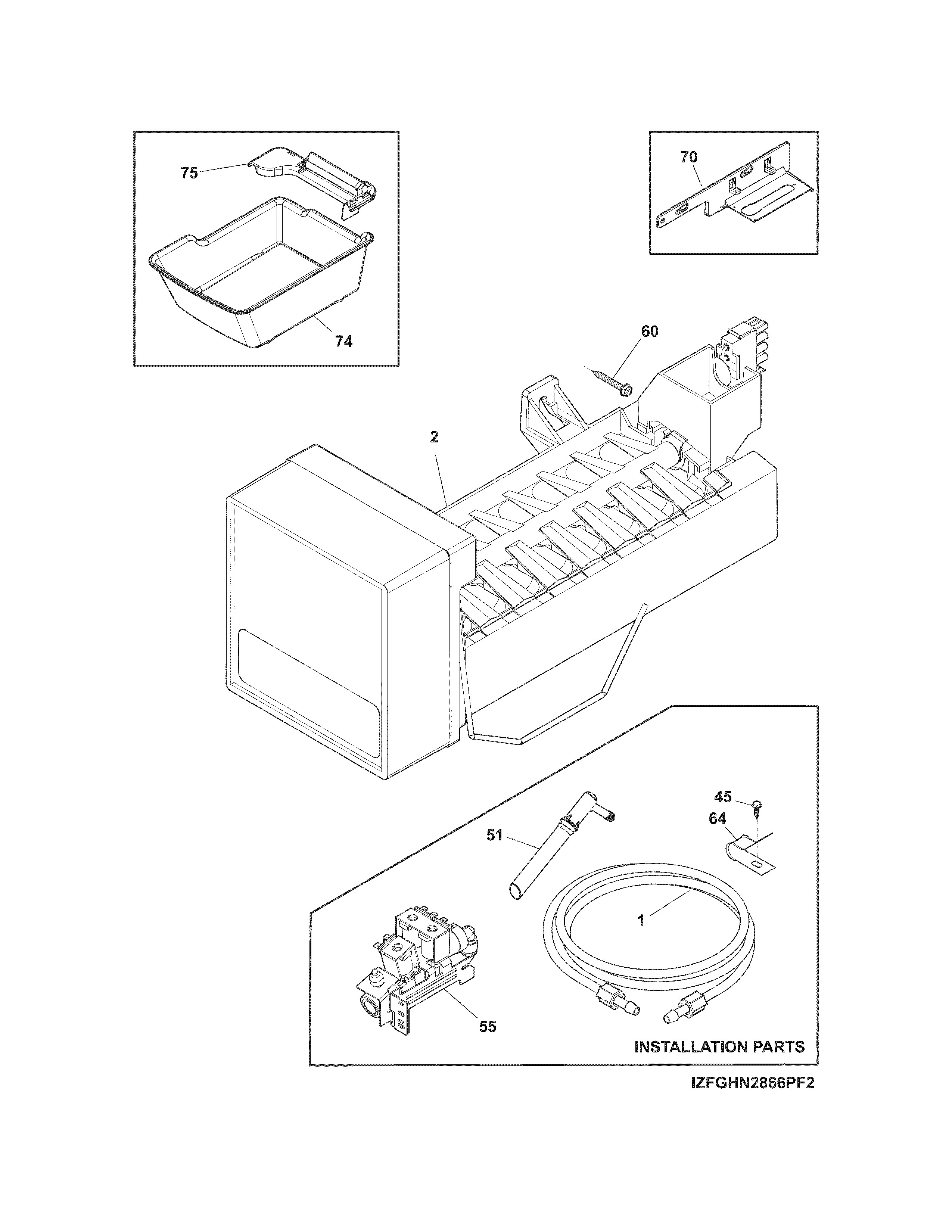 75

74

70

60

2

45

64

51

1

55

INSTALLATION PARTS

IZFGHN2866PF2