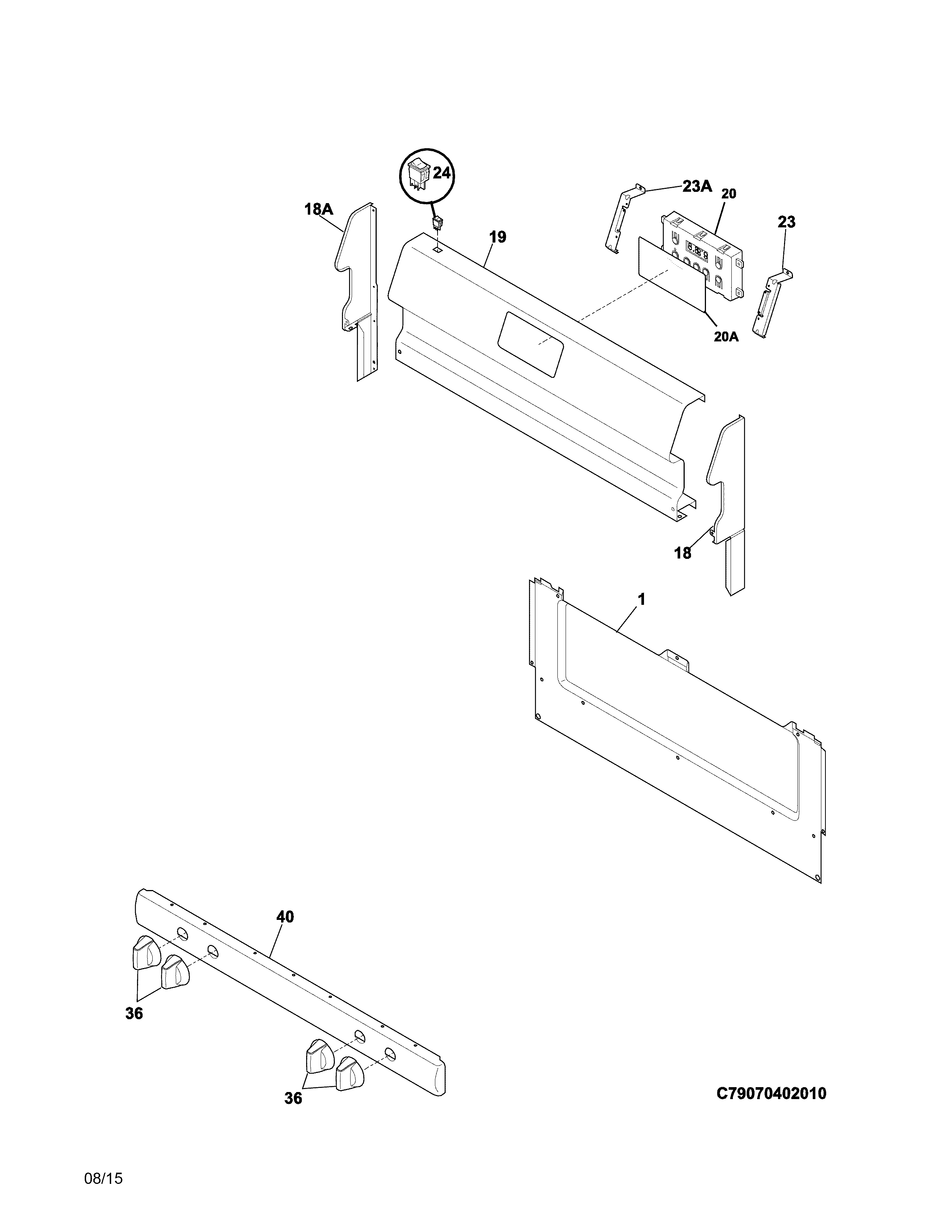 24

23A

20

18A

19

23

20A

18

1

40

36

36

C79070402010

08/15