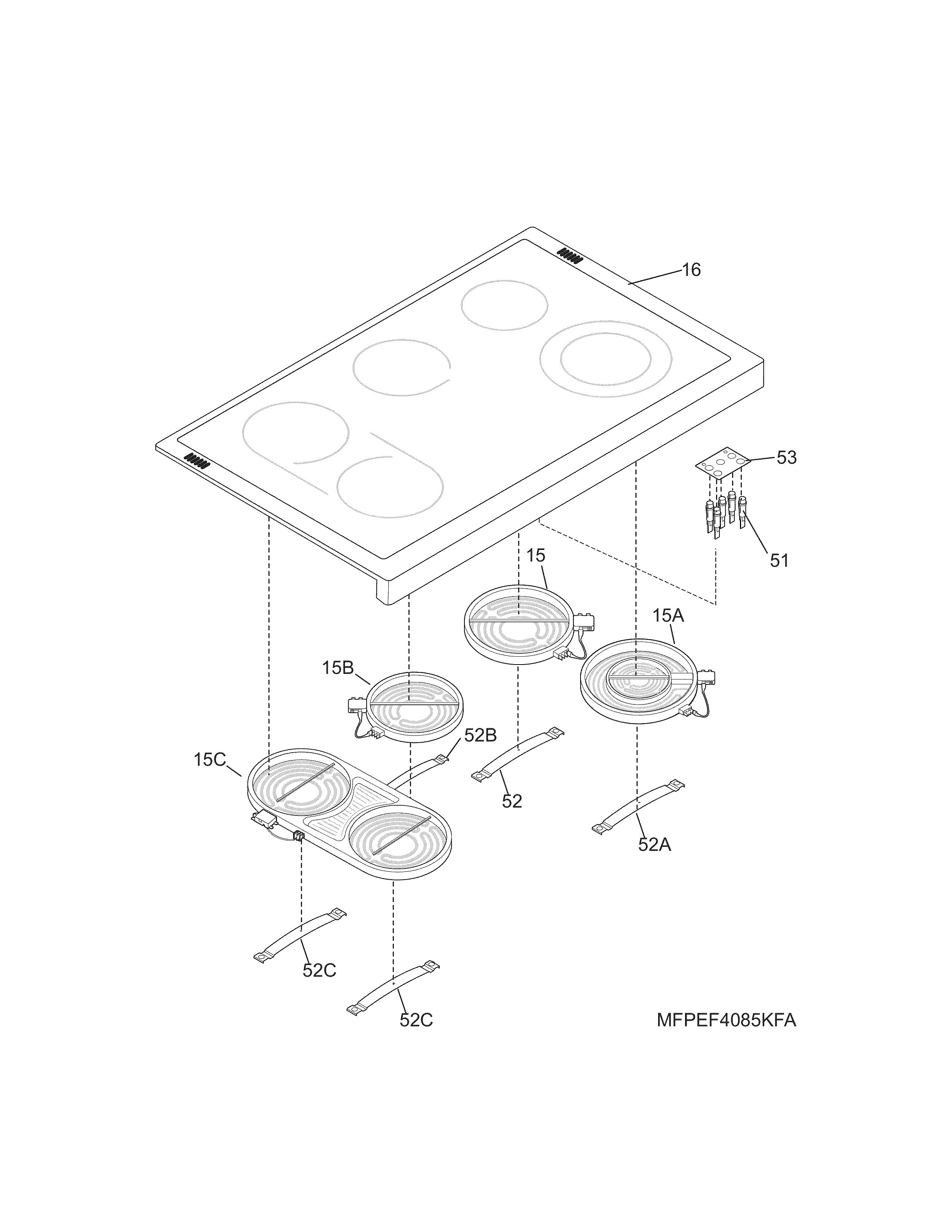 16

53

51

15

15A

15B

52B

15C

52

52A

52C

52C

MFPEF4085KFA