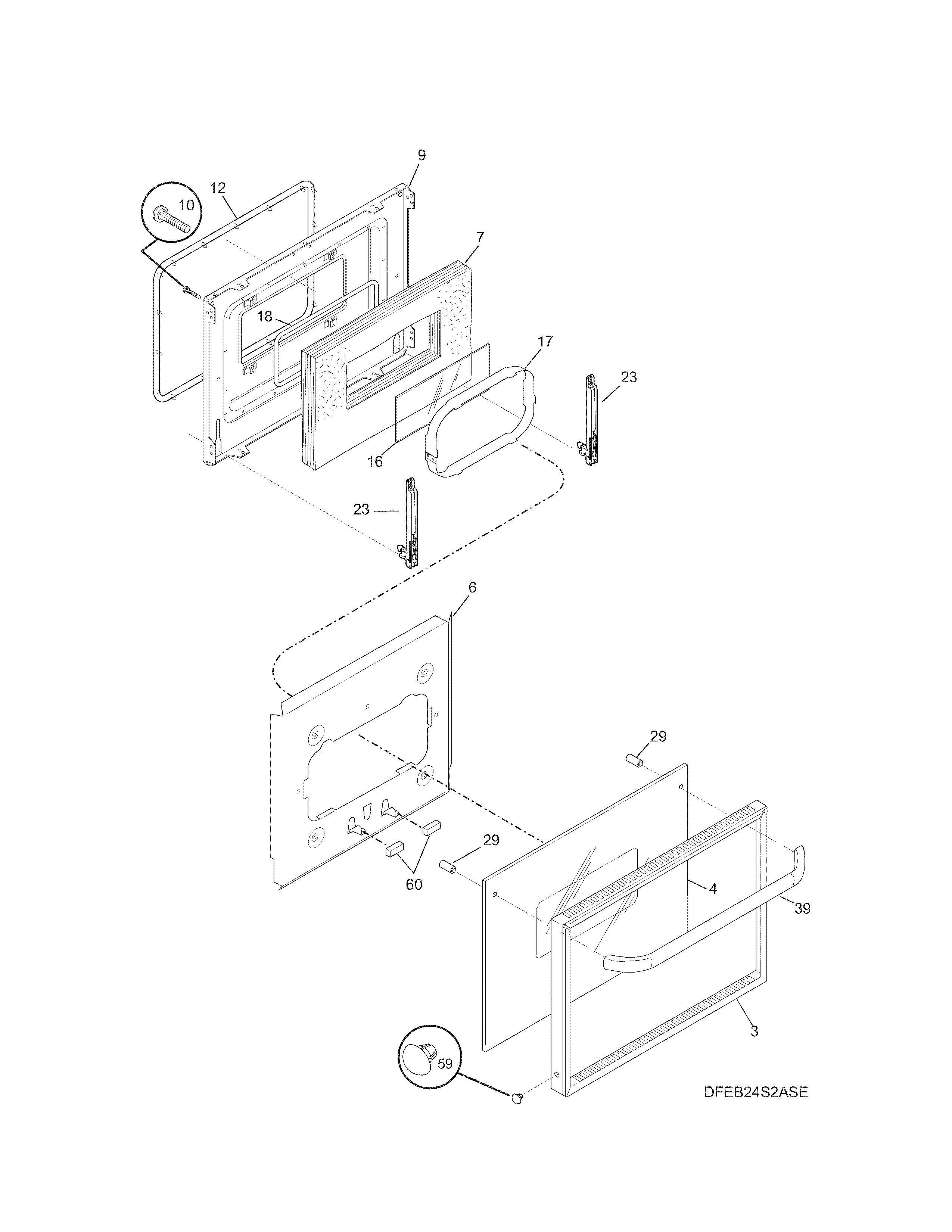 9
12
10
7
18
17
23
16
23
6
29
29
60
4
39
3
59
DFEB24S2ASE