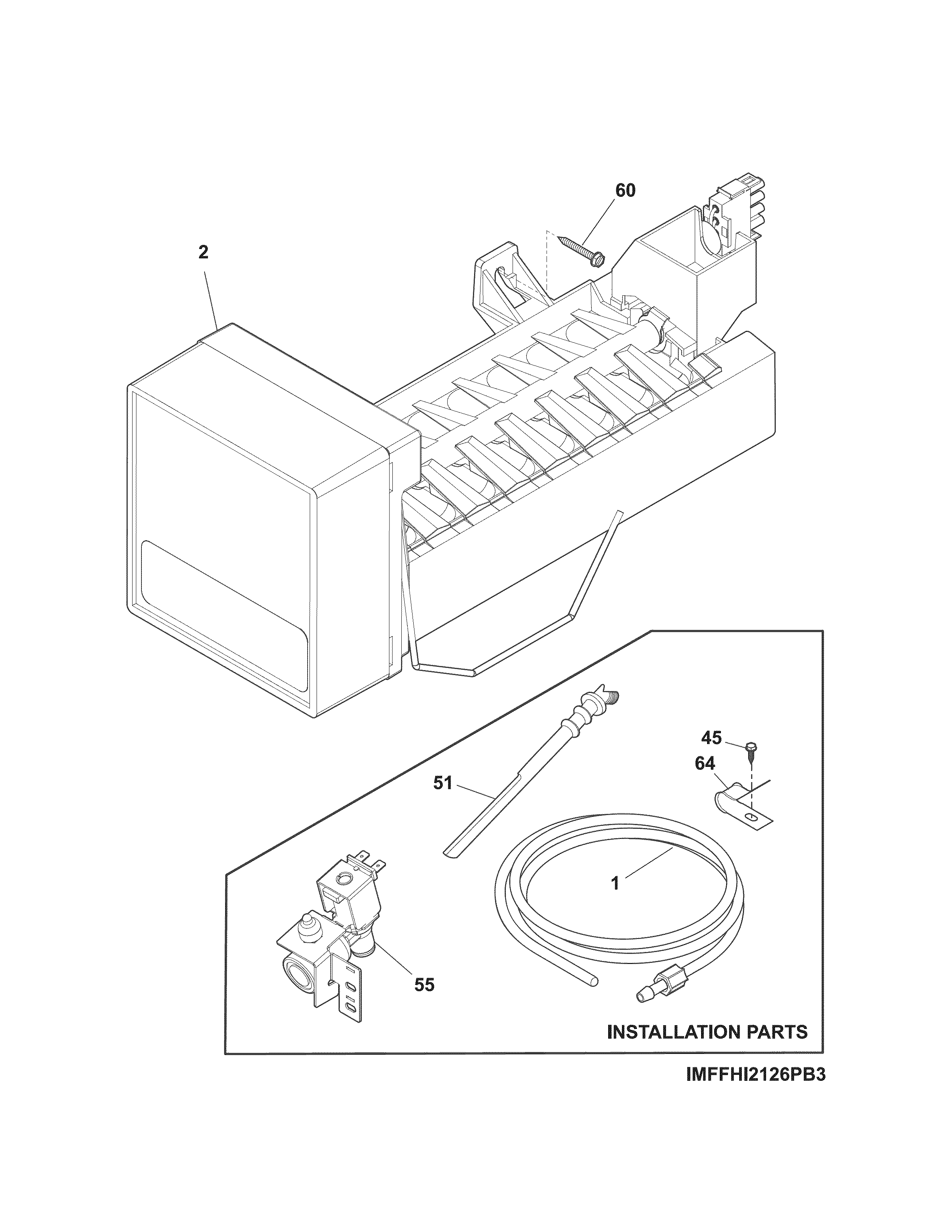 60

2

45

64

51

1

55

INSTALLATION PARTS

IMFFHI2126PB3