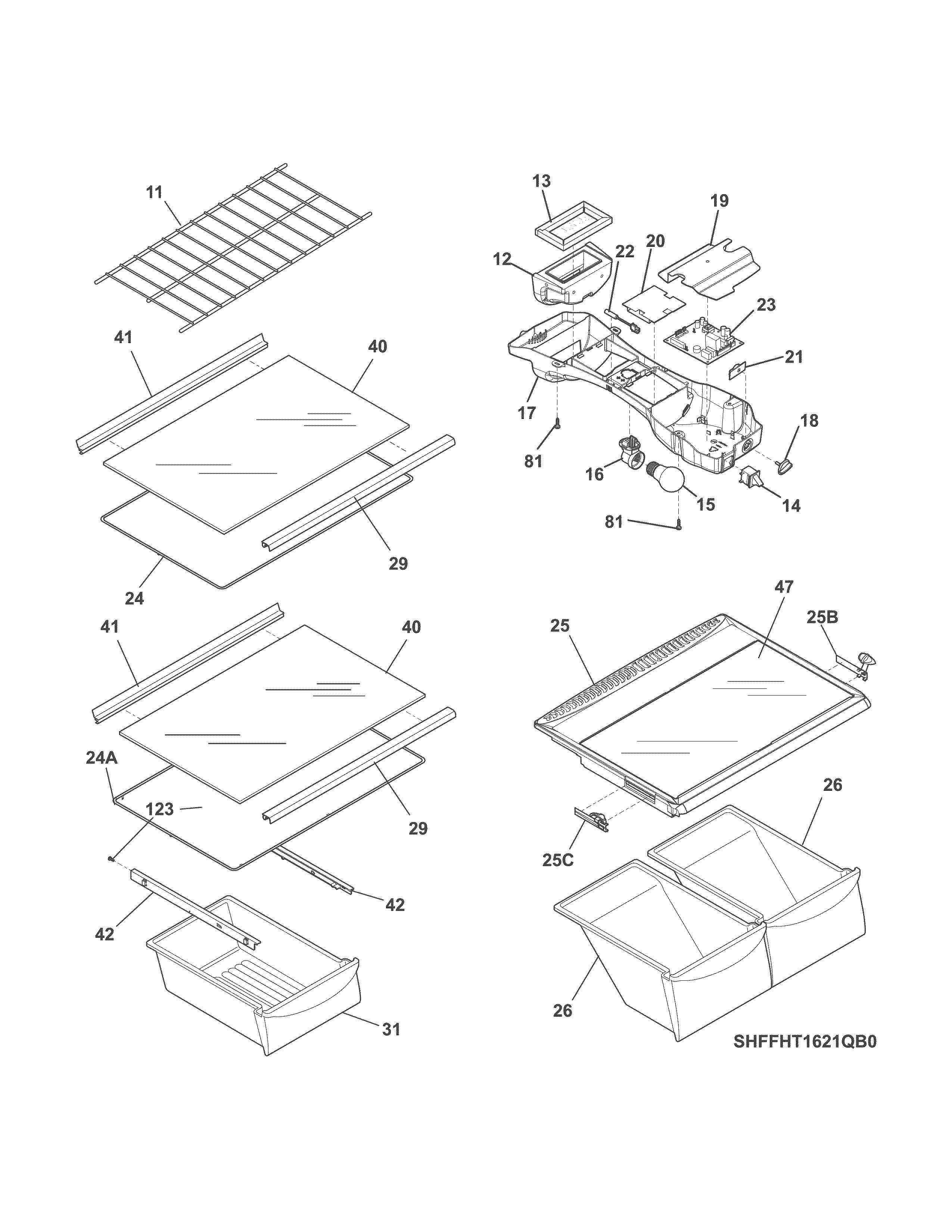 11
41
40
29
24
41
40
24A
123
29
42
42
31
13
19
12
22
20
23
21
17
18
81
16
15
14
81
47
25
25B
26
25C
26
SHFFHT1621QB0