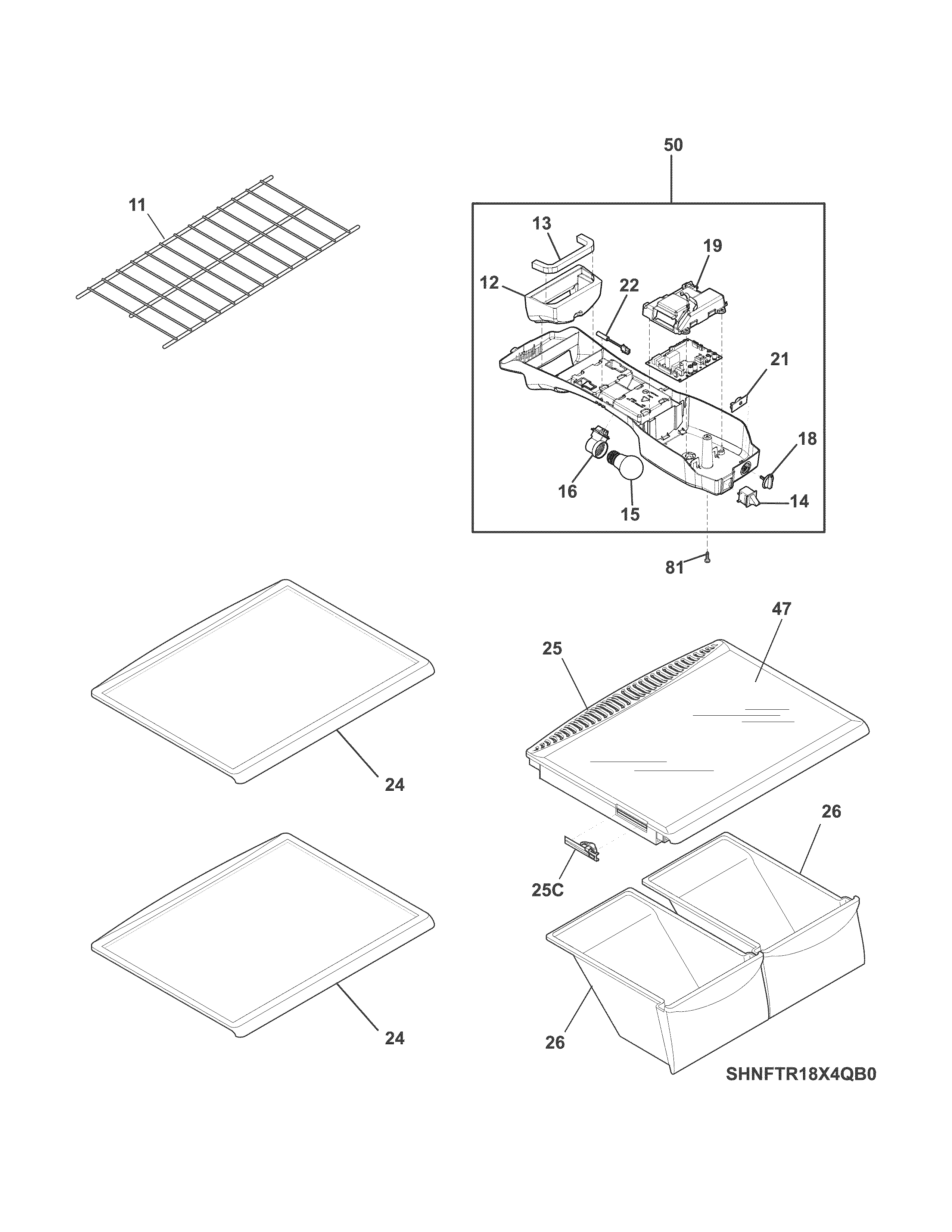 50

11

13

19

12

22

21

18

16

15

14

81

47

25

24

26

25C

24

26

SHNFTR18X4QB0