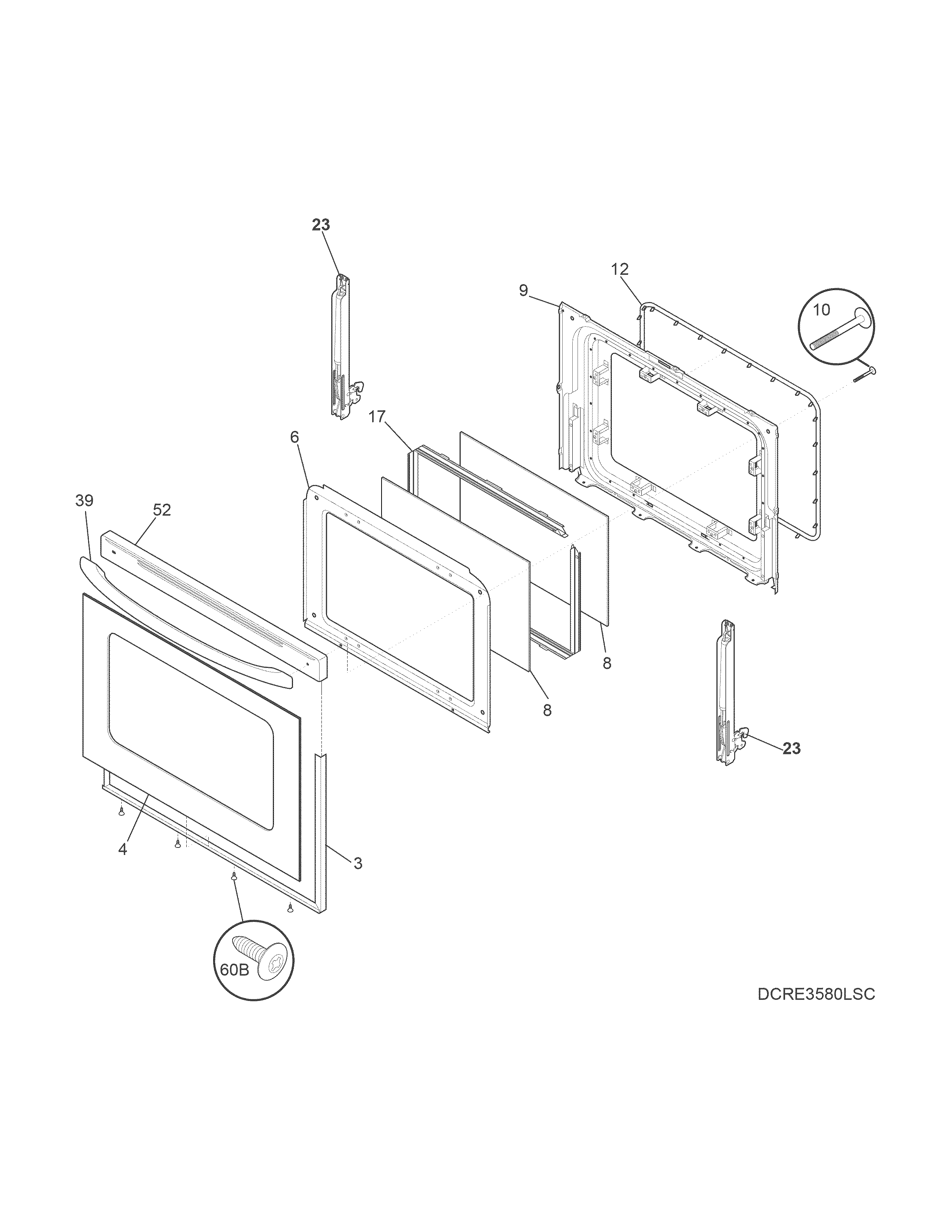 23

12

9

10

17

6

39

52

8

8

23

4

3

60B

DCRE3580LSC