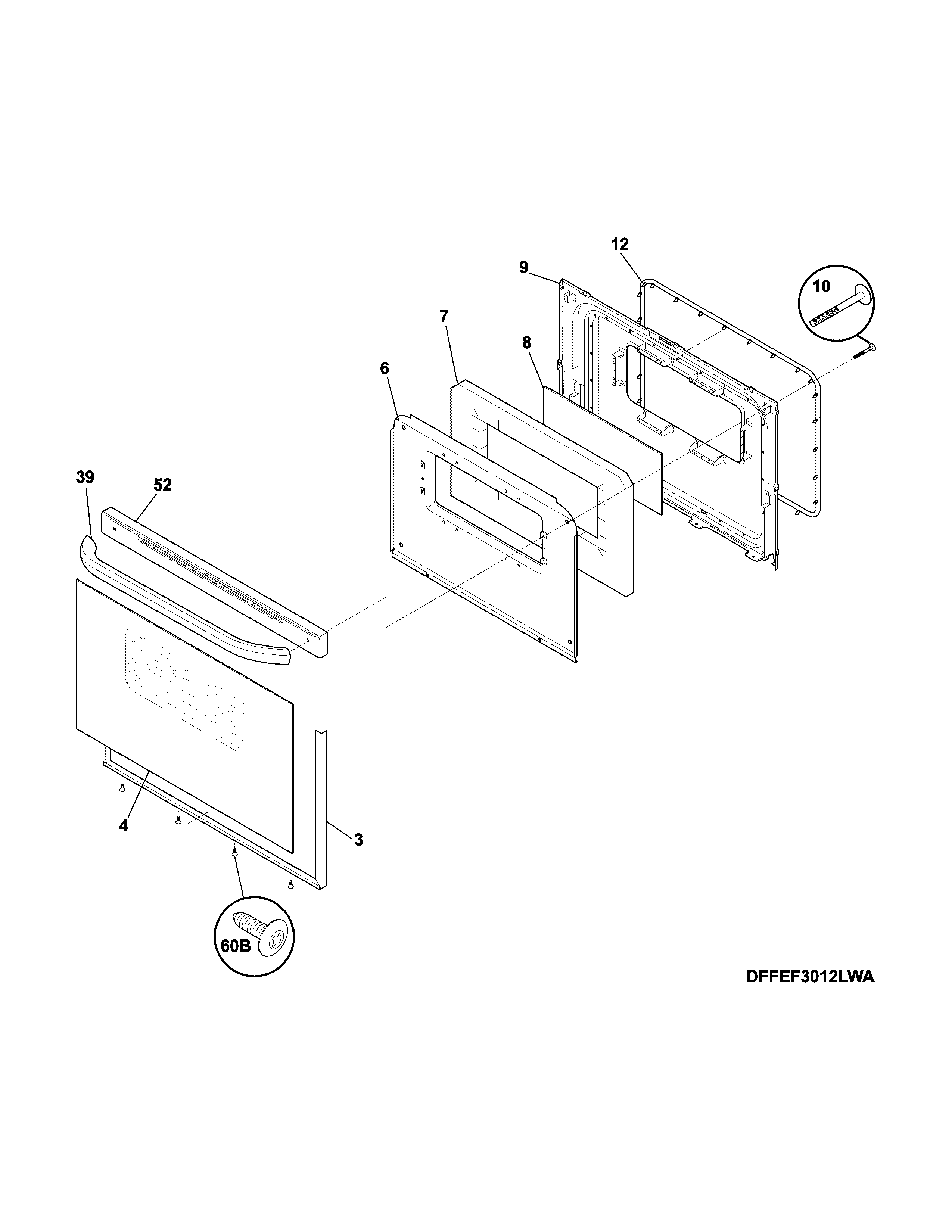 12
9
10
7
8
6
39
52
4
3
60B
DFFEF3012LWA