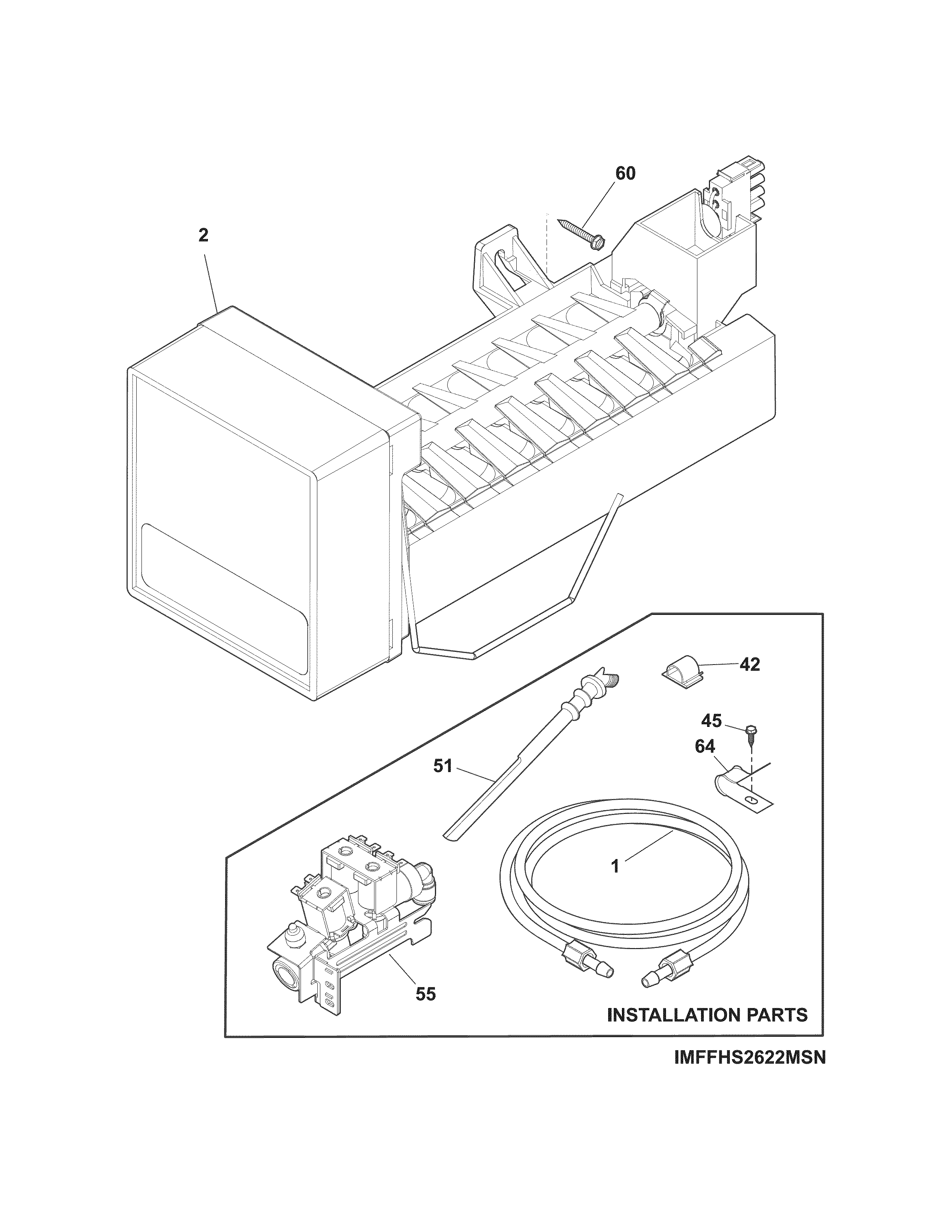 60

2

42

45

64

51

1

55

INSTALLATION PARTS

IMFFHS2622MSN