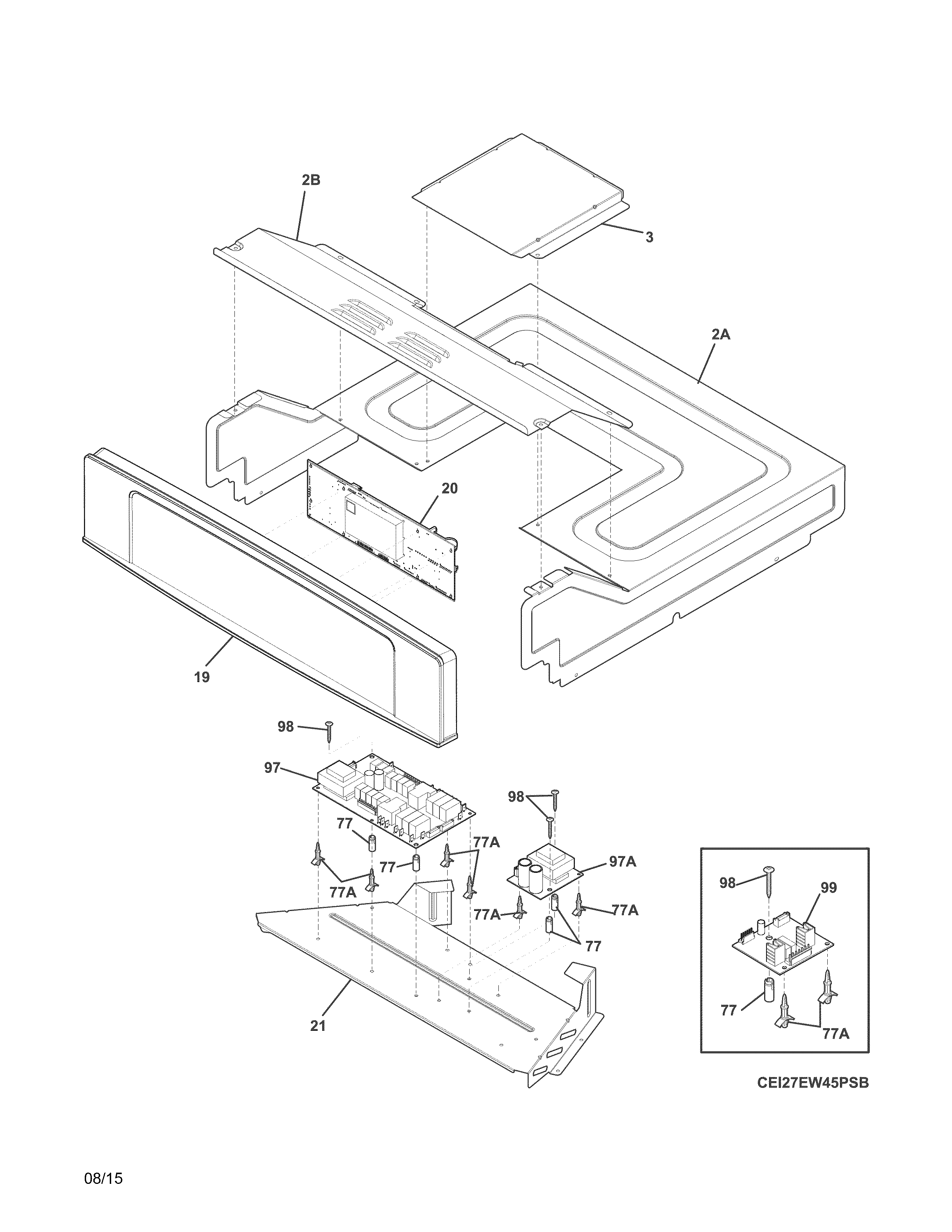 2B
3
2A
20
19
98
97
98
77
77A
77
97A
77A
77A
77A
77
21
98
99
77
77A
CEI27EW45PSB
08/15