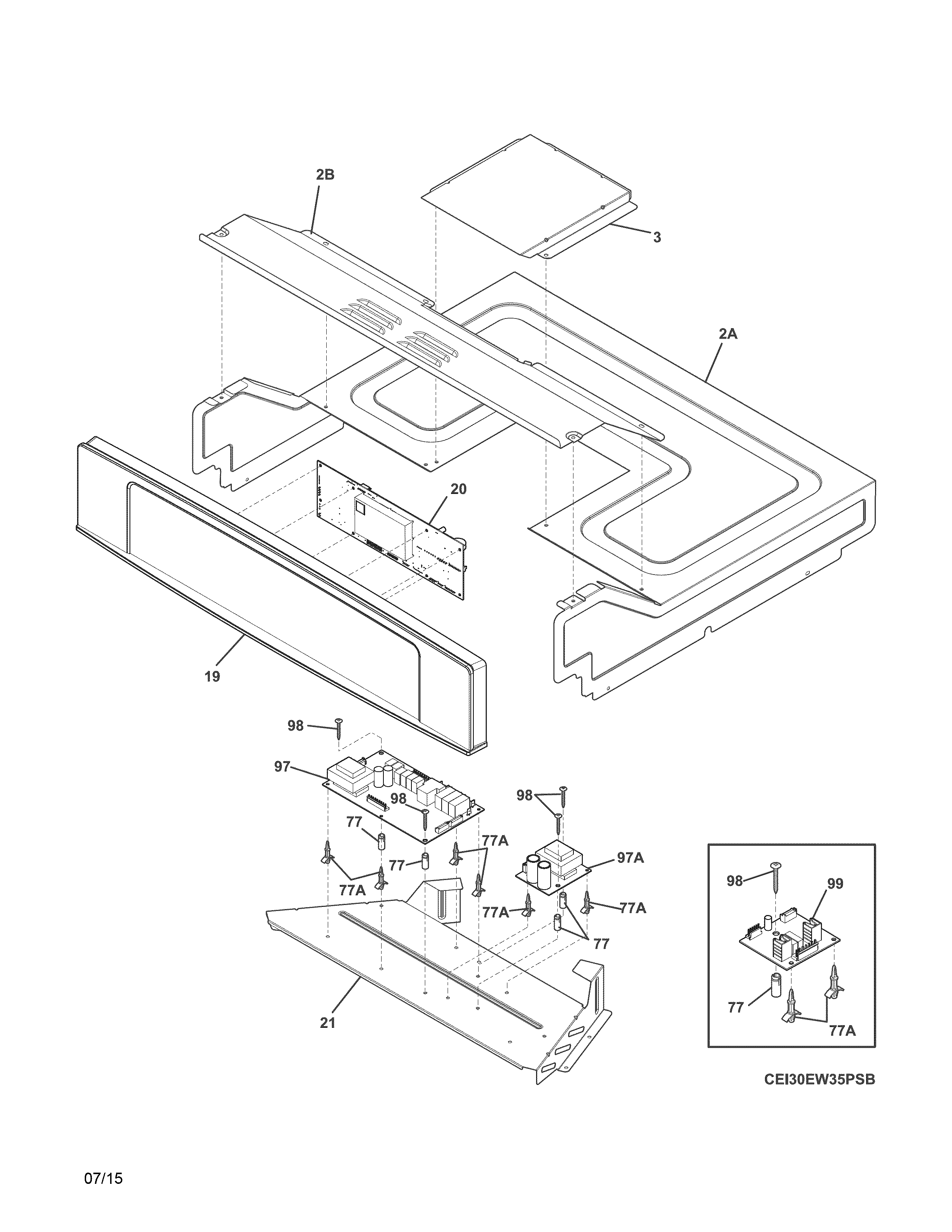 2B

3

2A

20

19

98

97

98

98

77

77A

77

97A

77A

77A

77A

77

21

98

99

77

77A

CEI30EW35PSB

07/15