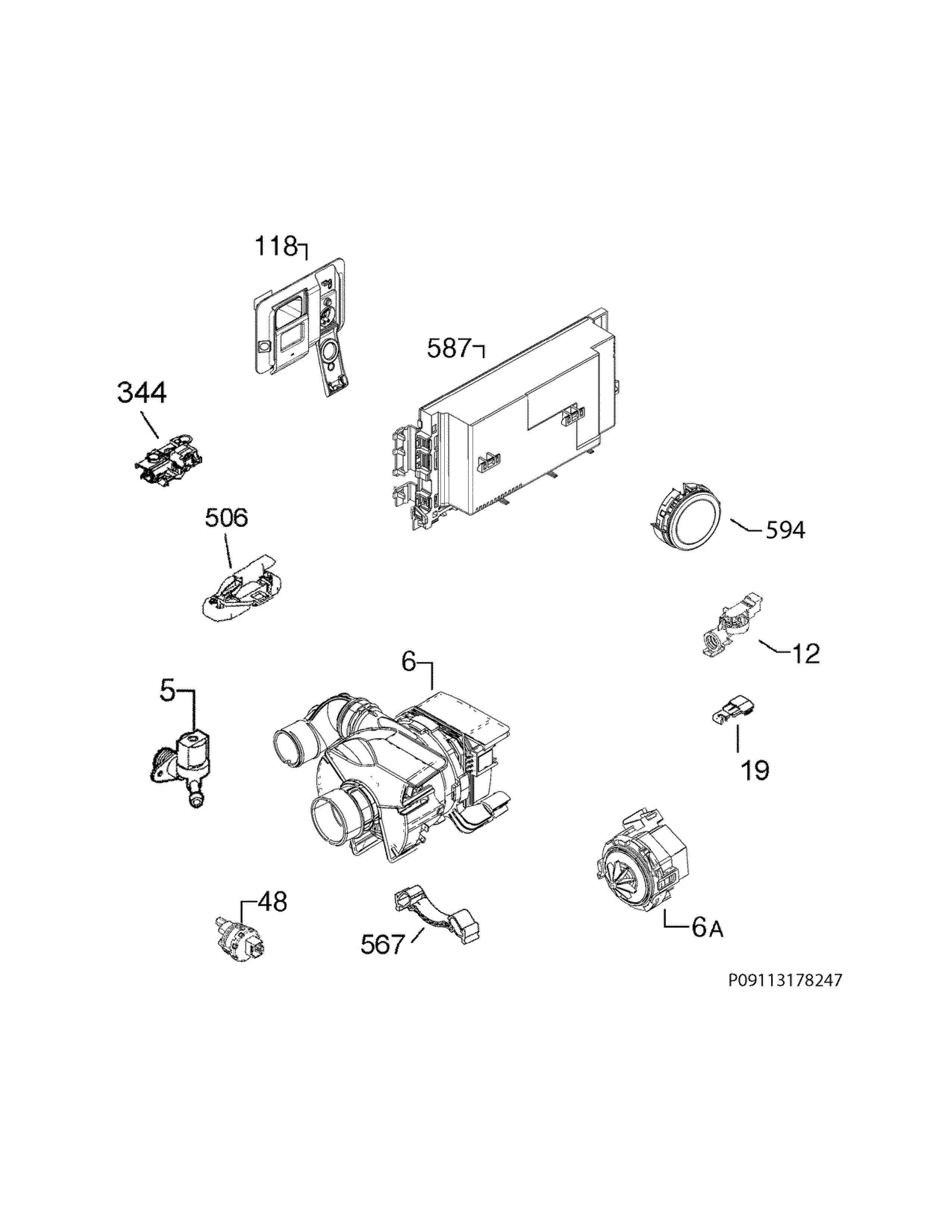 118
587
344
506
594
12
6
5
19
48
567
6A
P09113178247