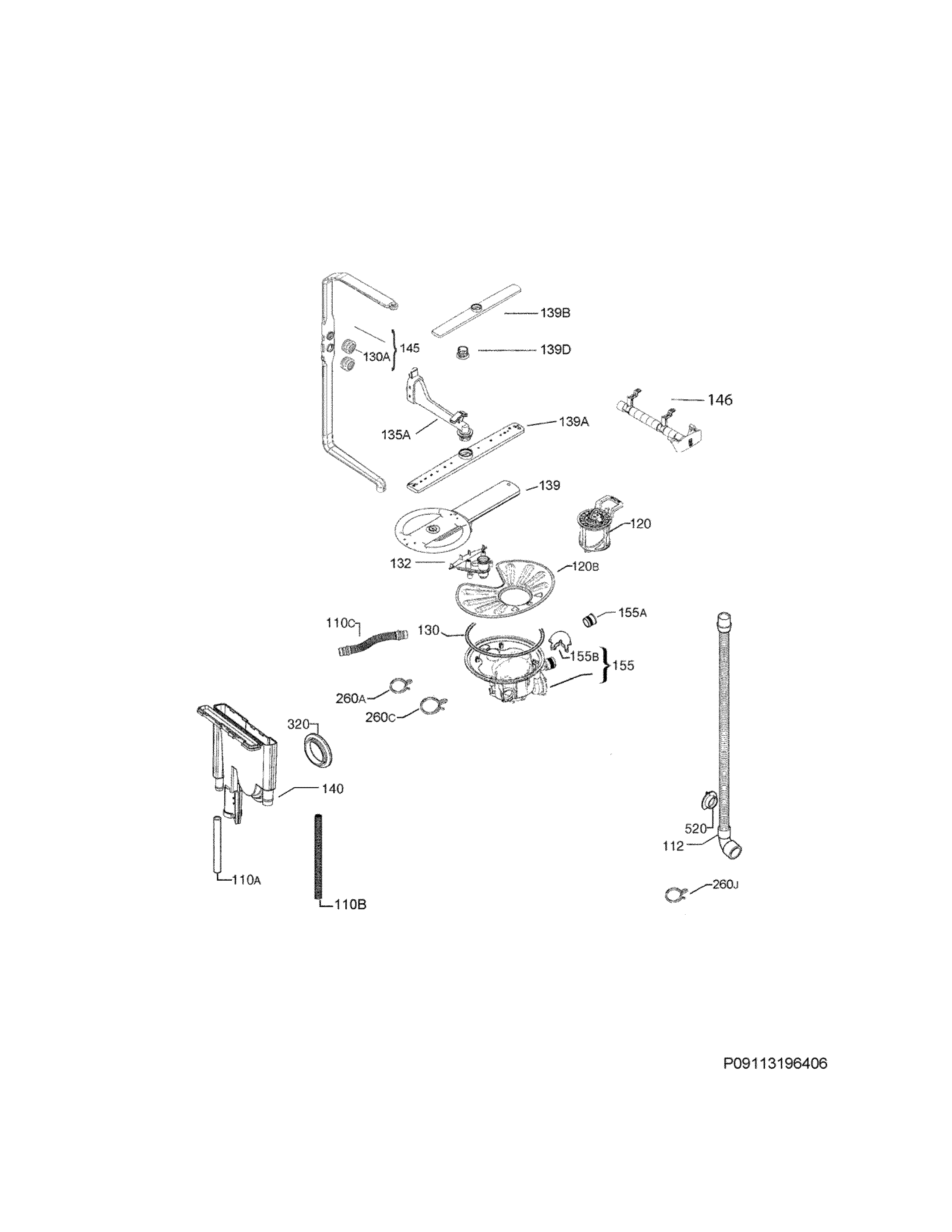 139B
130A
145
139D
146
135A
139A
139
120
132
120B
155A
110C
130
155B
155
260A
260C
320
140
520
112
110A
110B
260J
P09113196406