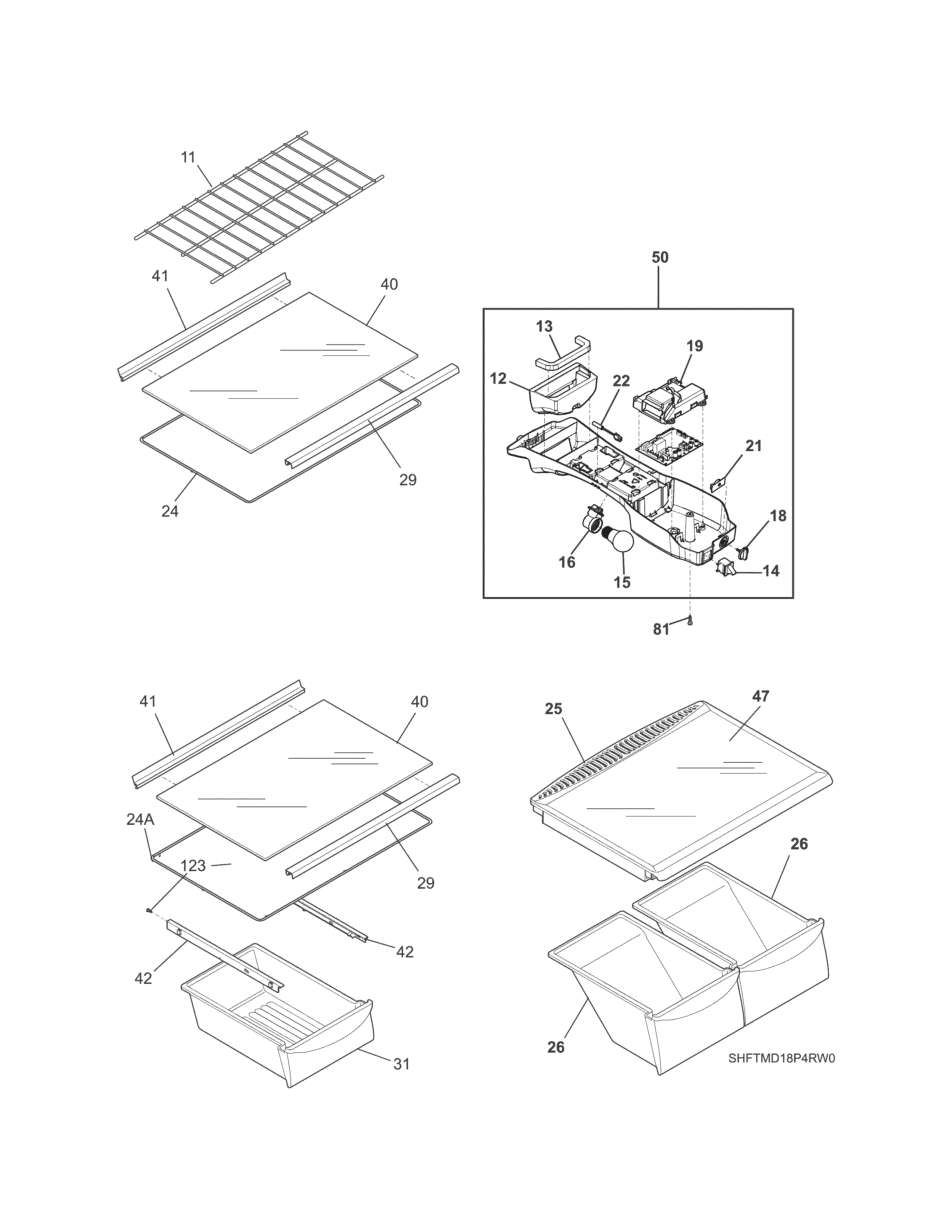 11
41
40
29
24
50
13
19
12
22
21
18
16
15
14
81
41
40
24A
123
29
42
42
31
25
47
26
26
SHFTMD18P4RW0