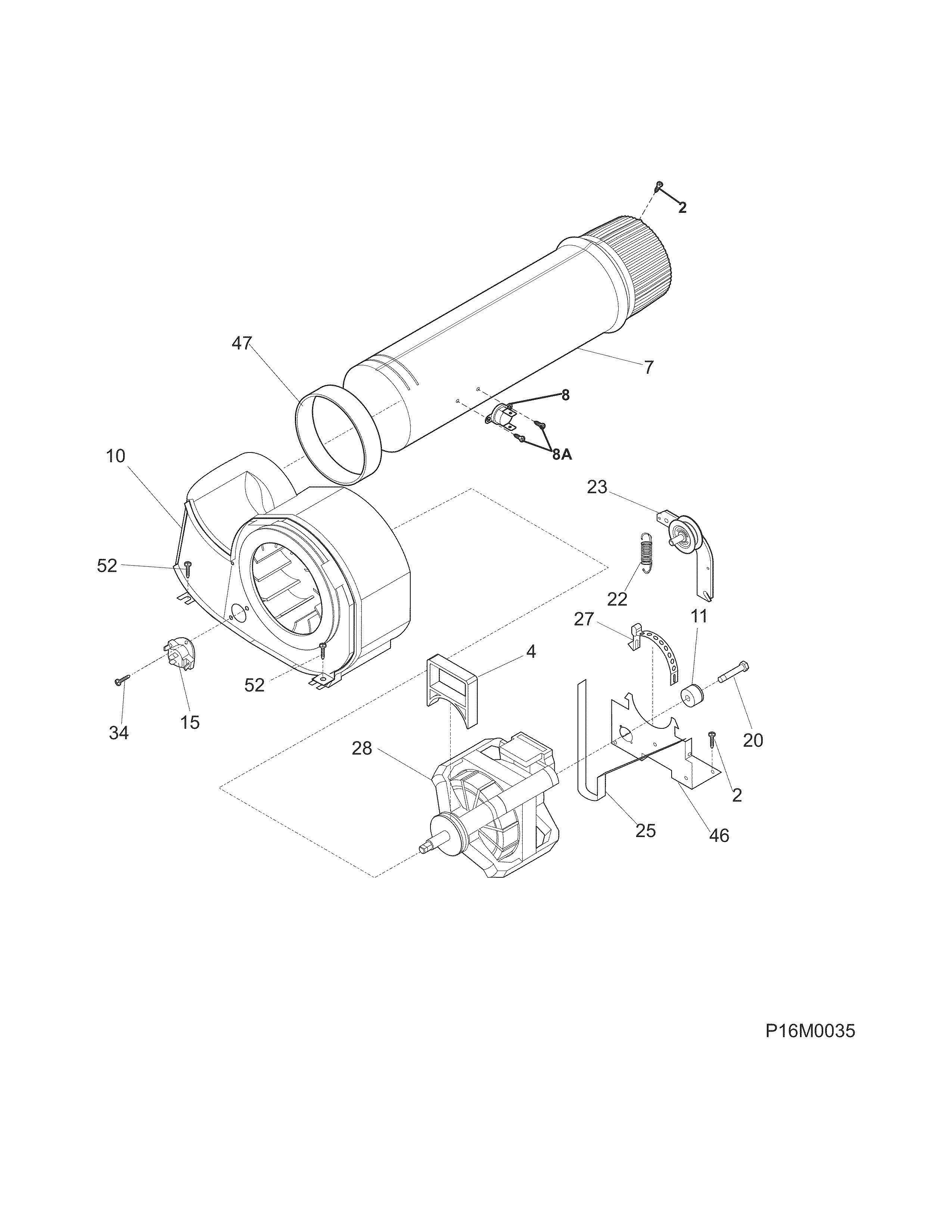 2

47

7

8

8A

10

23

52

22

27

11

4

52

20

34

15

28

2

25

46

P16M0035