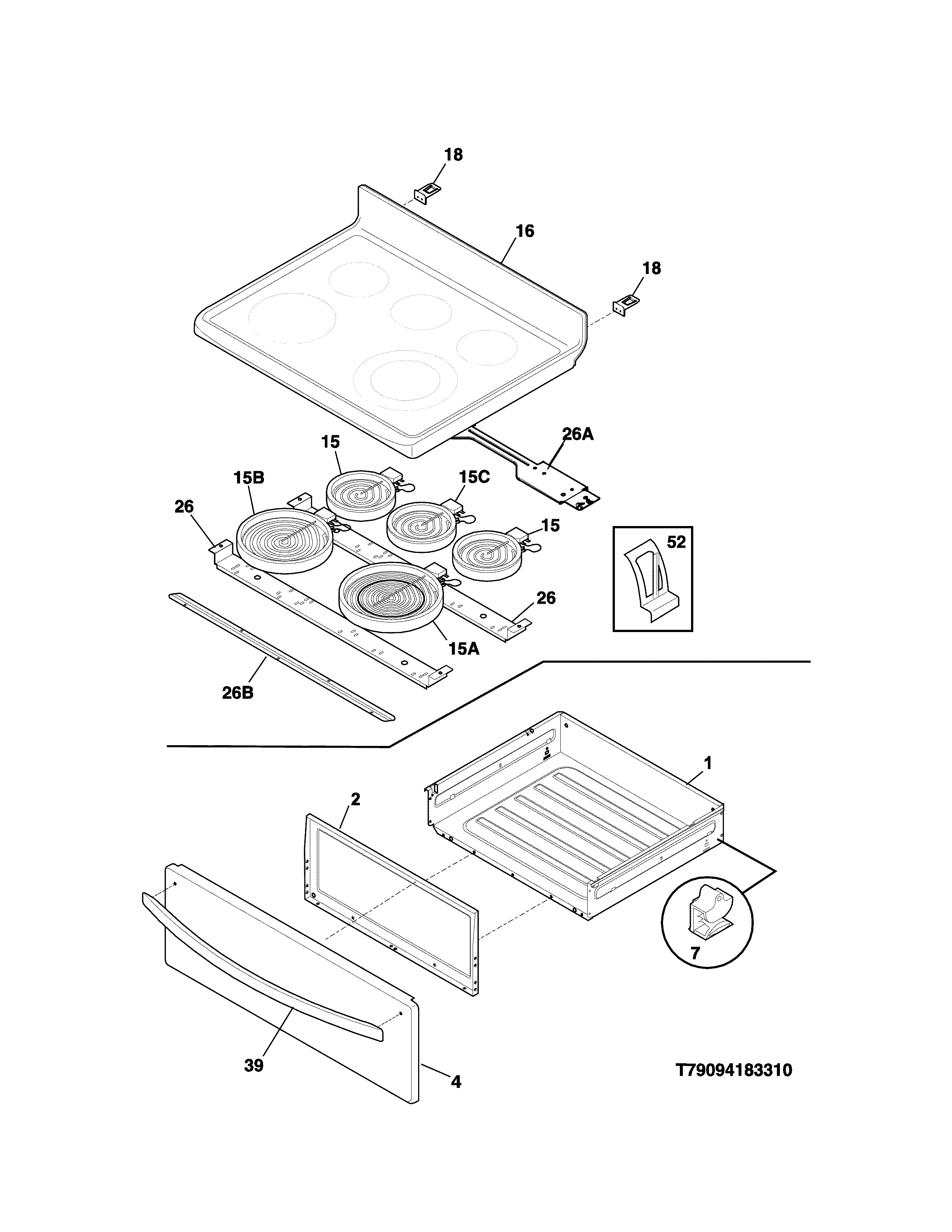 18

16

18

26A

15

15B

15C

26

15

52

26

15A

26B

1

2

7

39

4

T79094183310