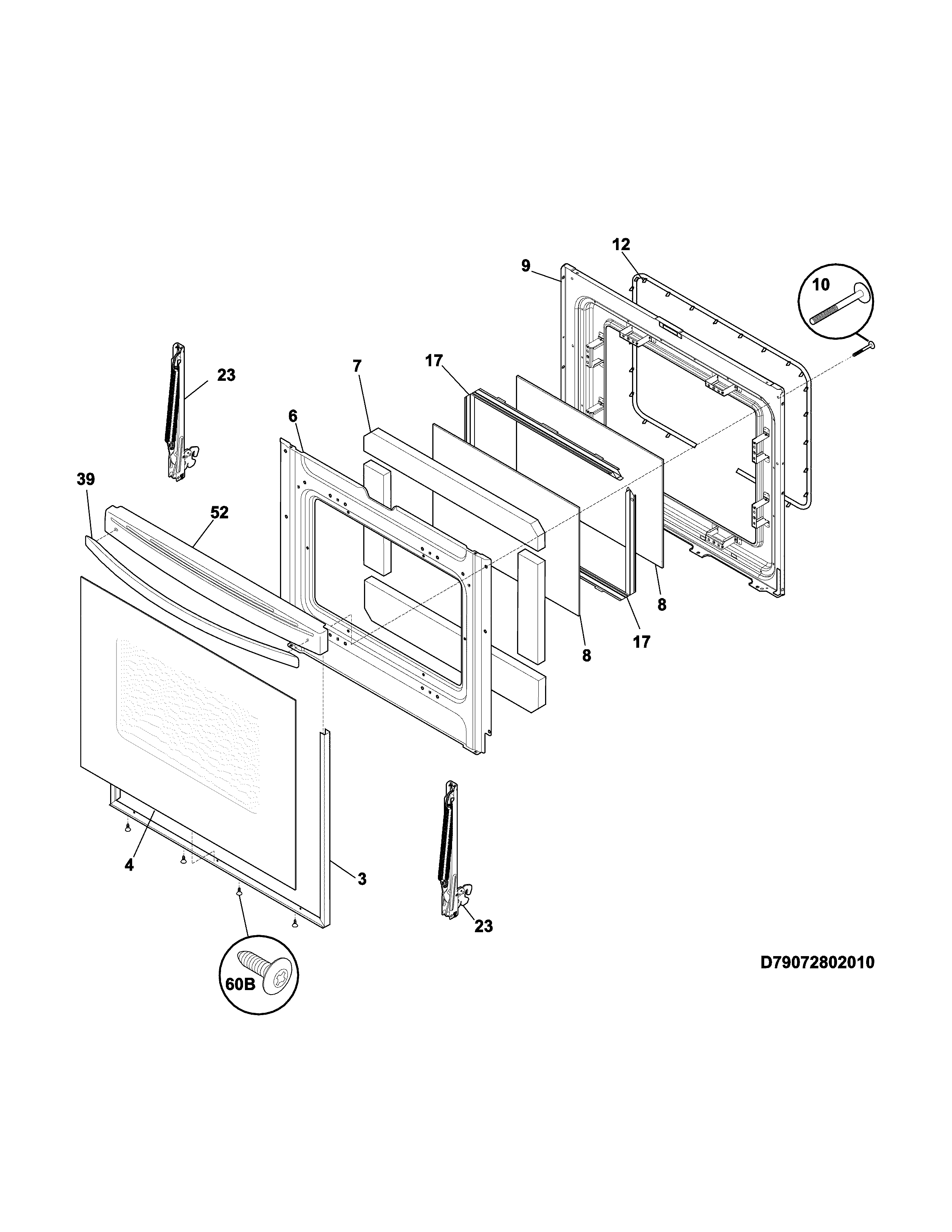 12
9
10
23
7
17
6
39
52
8
17
8
4
3
23
60B
D79072802010