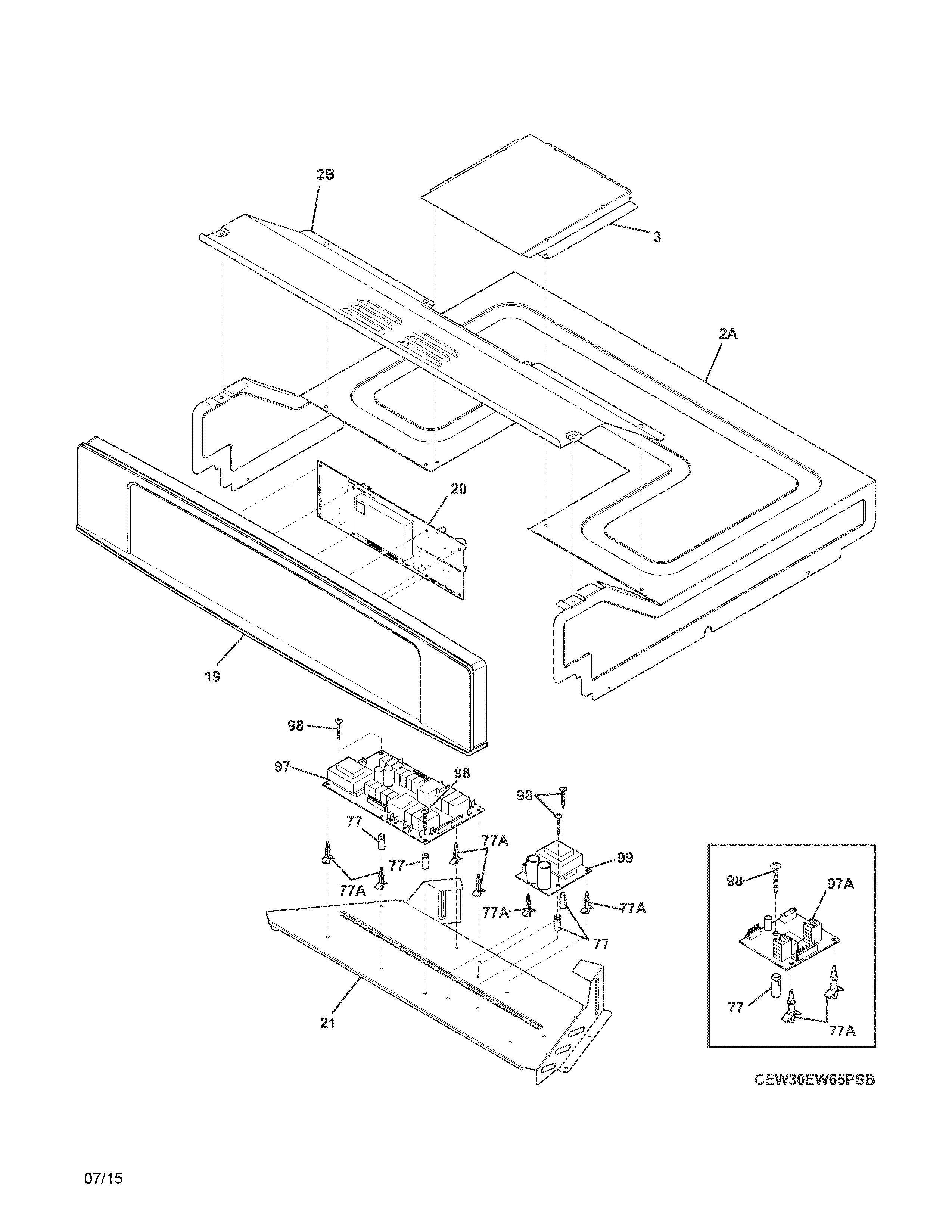 2B

3

2A

20

19

98

97

98

98

77

77A

77

99

77A

77A

77A

77

21

98

97A

77

77A

CEW30EW65PSB

07/15