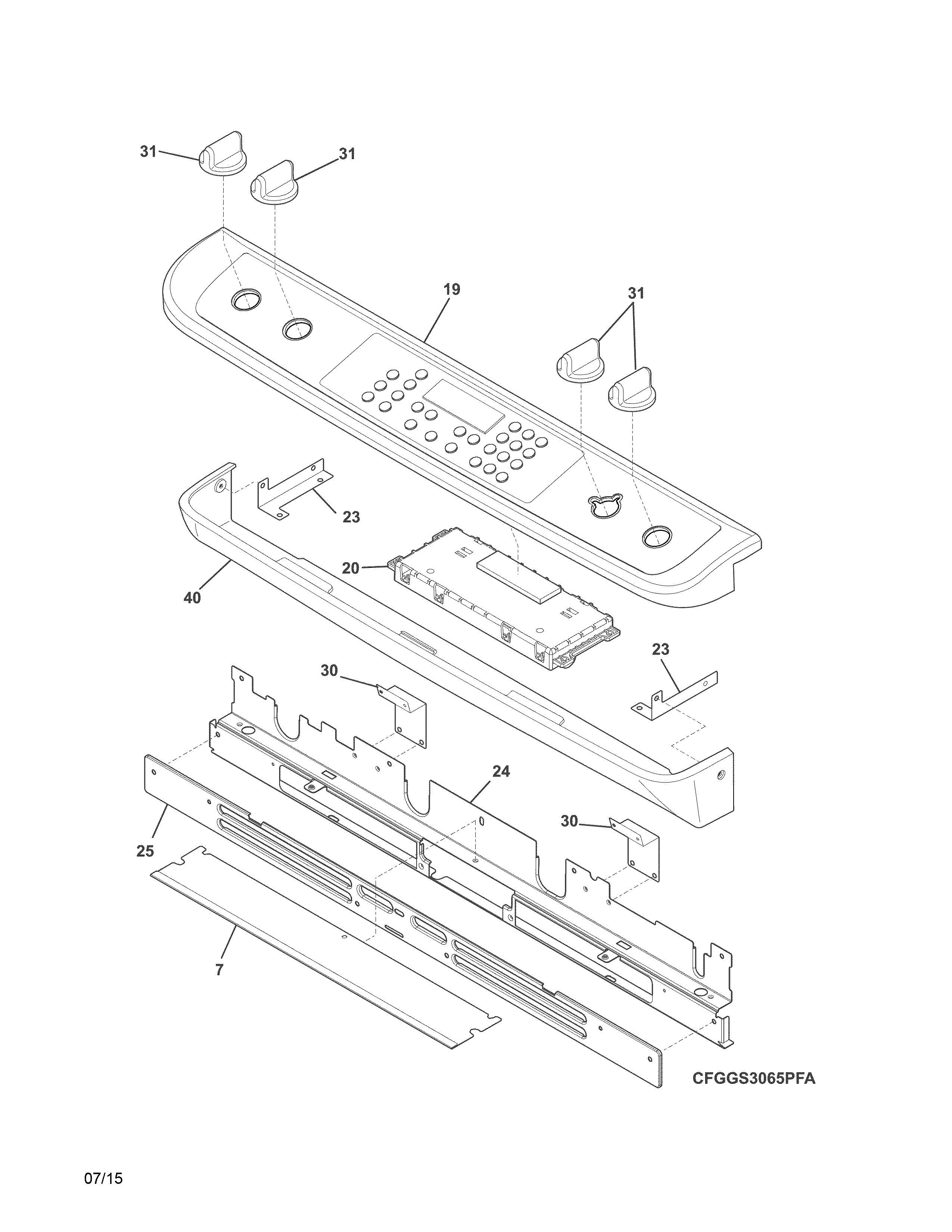 31
31
19
31
23
20
40
23
30
24
30
25
7
CFGGS3065PFA

07/15