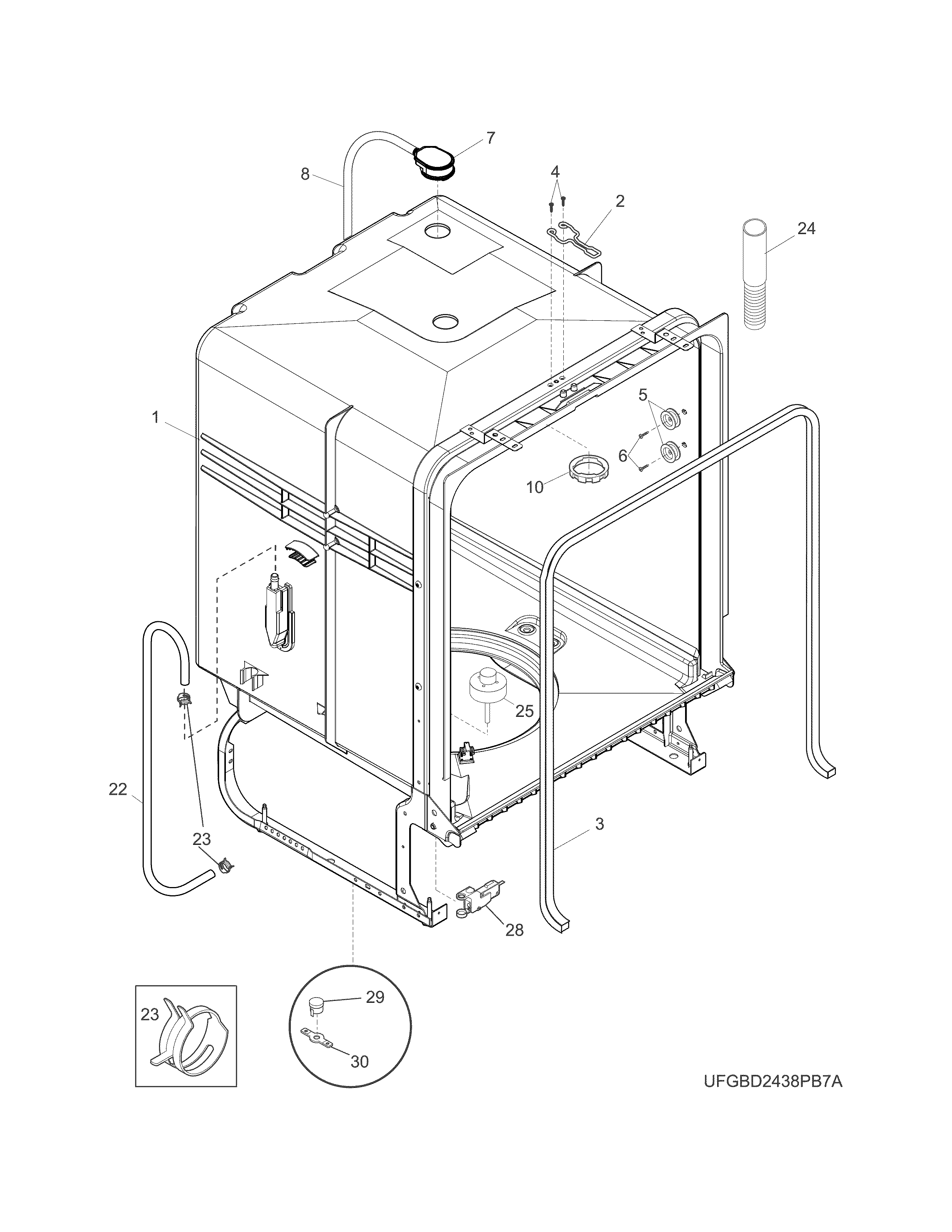 7
8
4
2
24
1
5
6
10
25
22
23
3
28
23
29
30
UFGBD2438PB7A