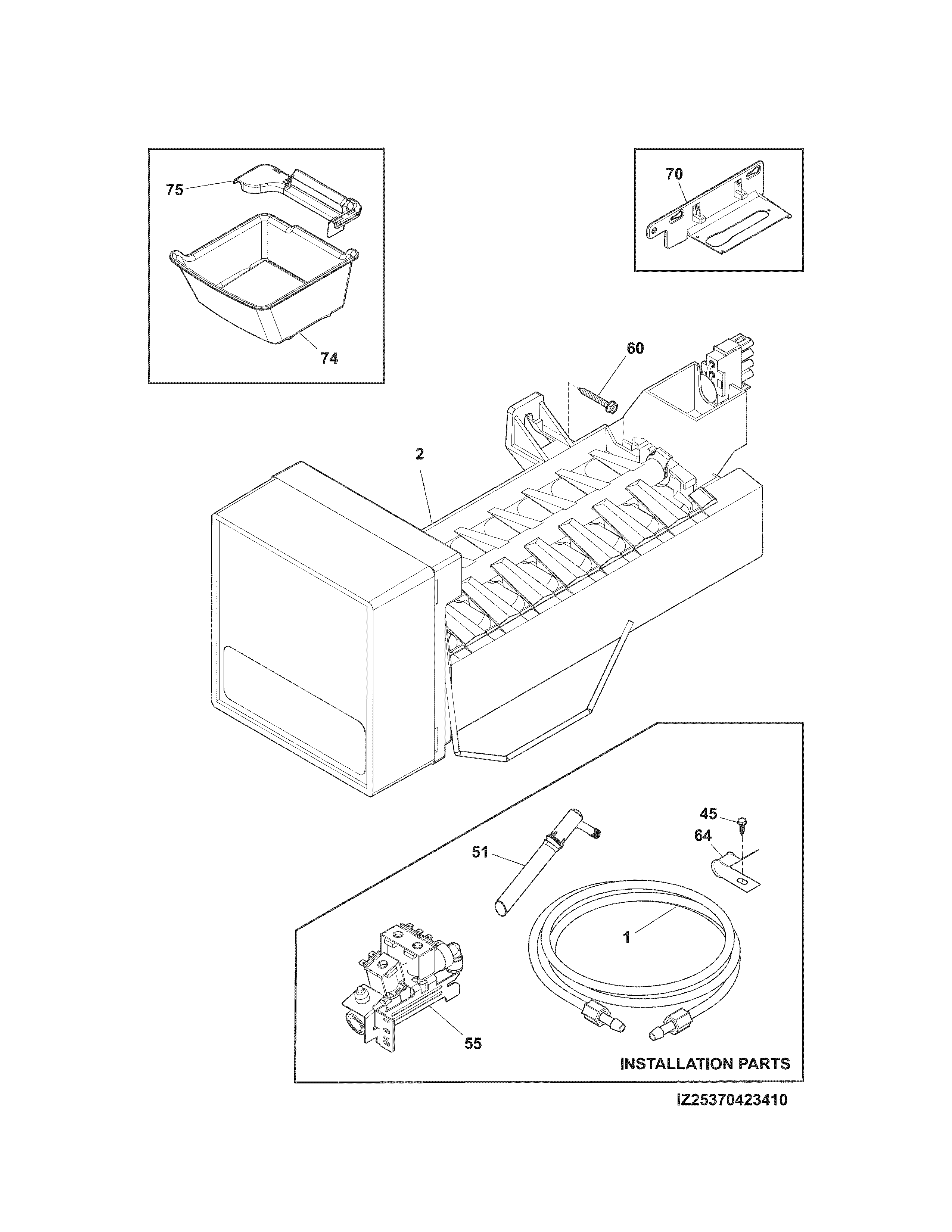 75

74

70

60

2

45

64

51

1

55

INSTALLATION PARTS

IZ25370423410