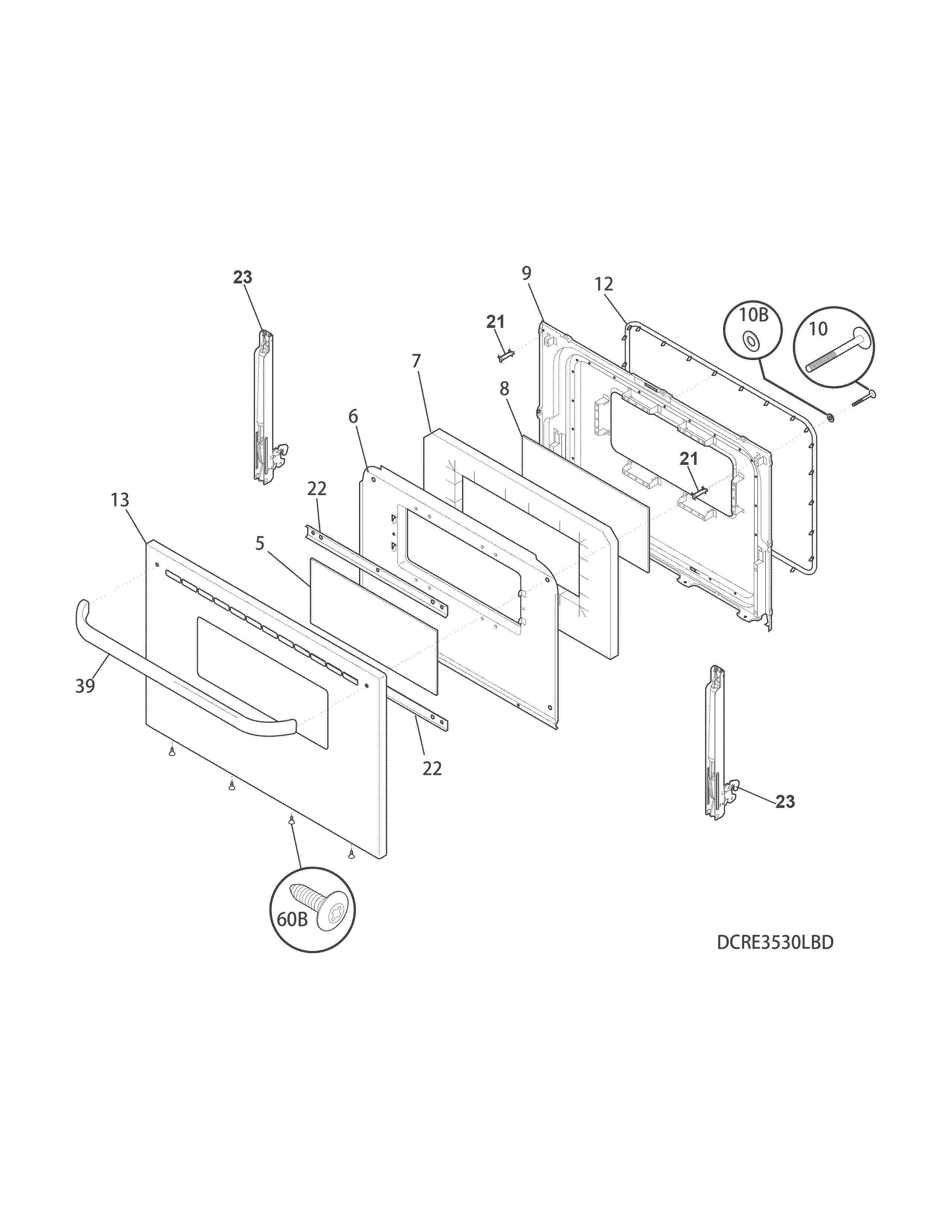 23

9

12

21

10B

10

7

8

6

21

22

13

5

39

22

23

60B

DCRE3530LBD