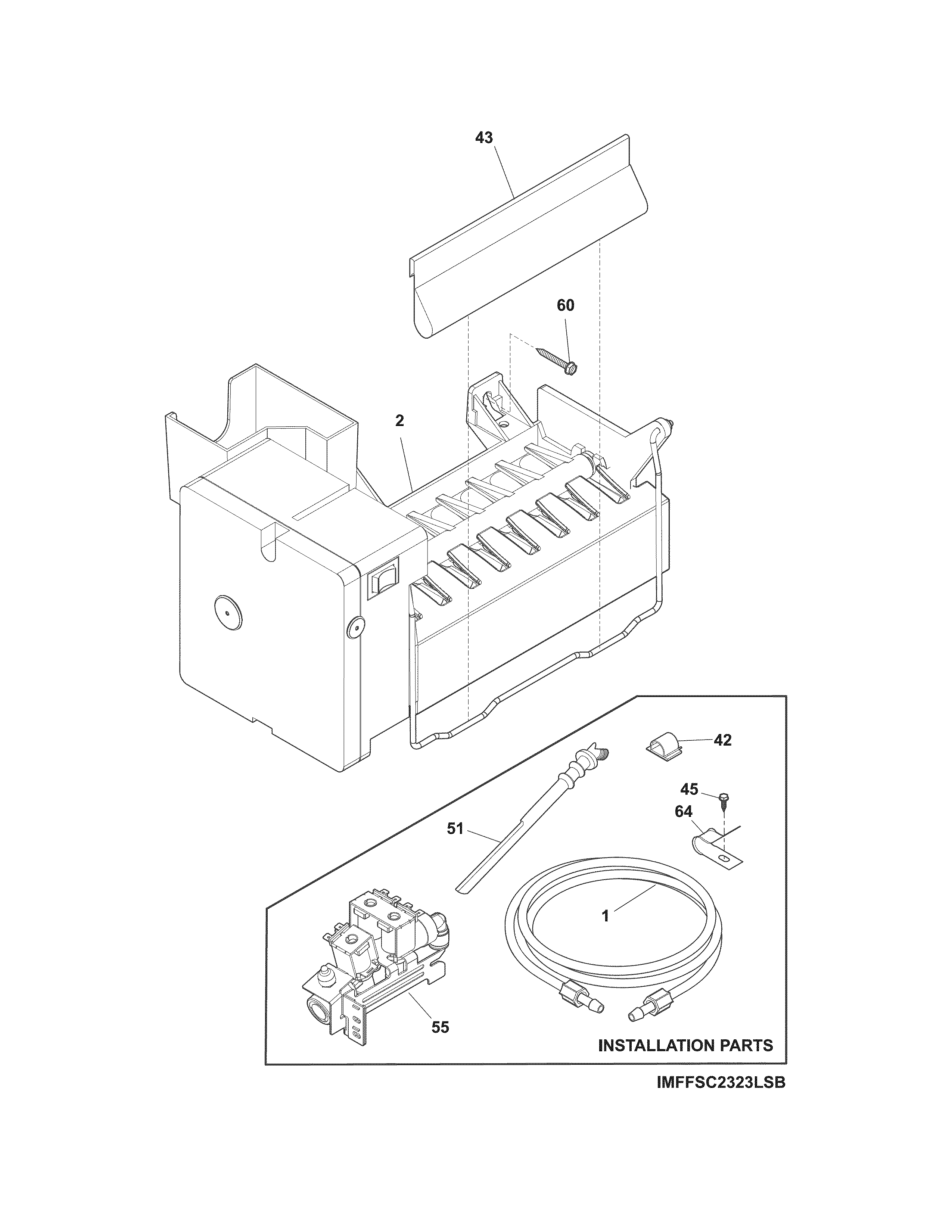 43

60

2

42

45

64

51

1

55

INSTALLATION PARTS

IMFFSC2323LSB