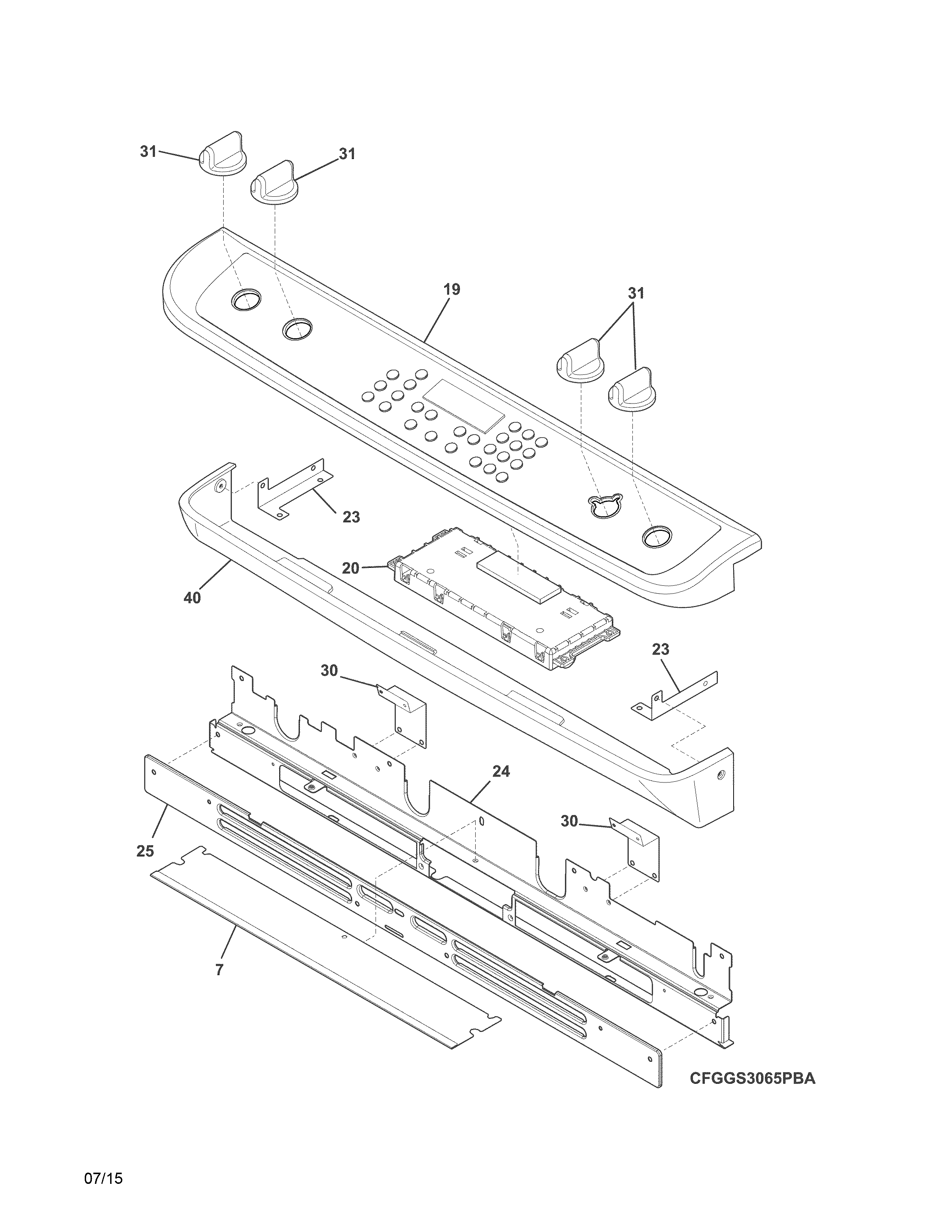 31
31
19
31
23
20
40
23
30
24
30
25
7
CFGGS3065PBA
07/15