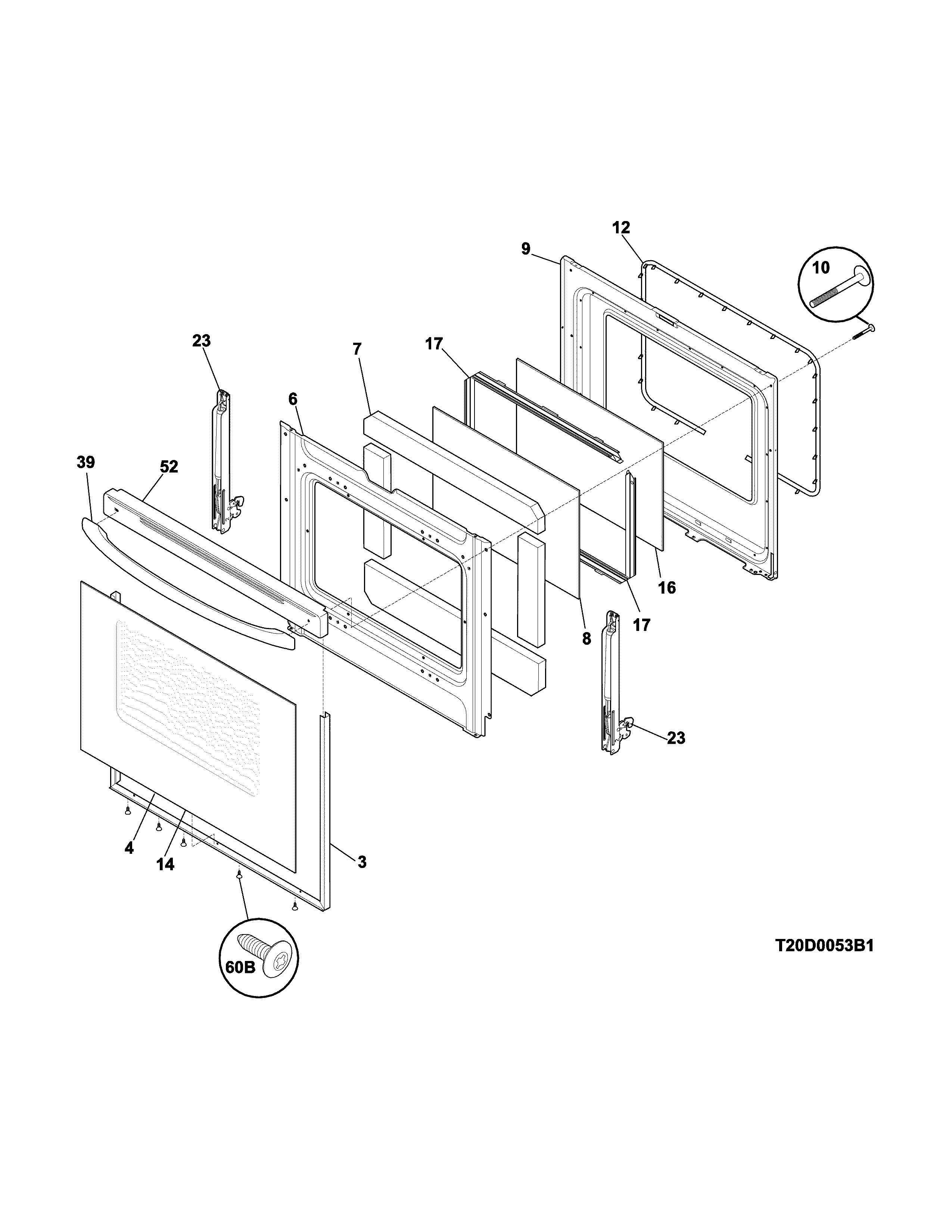 12
9
10
23
7
17
6
39
52
16
17
8
23
4
14
3
60B
T20D0053B1