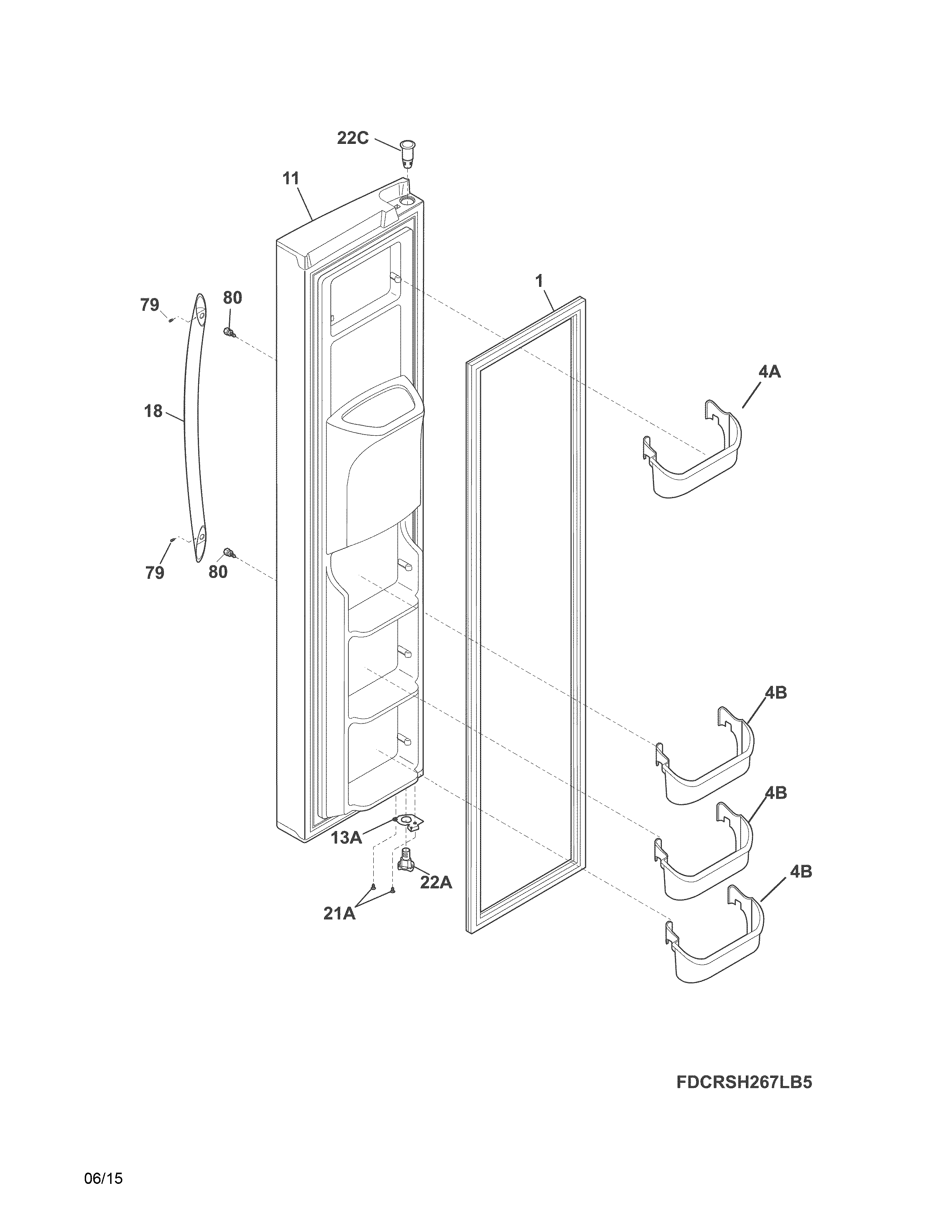 22C
11
1
79
80
4A
18
79
80
4B
4B
13A
22A
4B
21A
FDCRSH267LB5
06/15