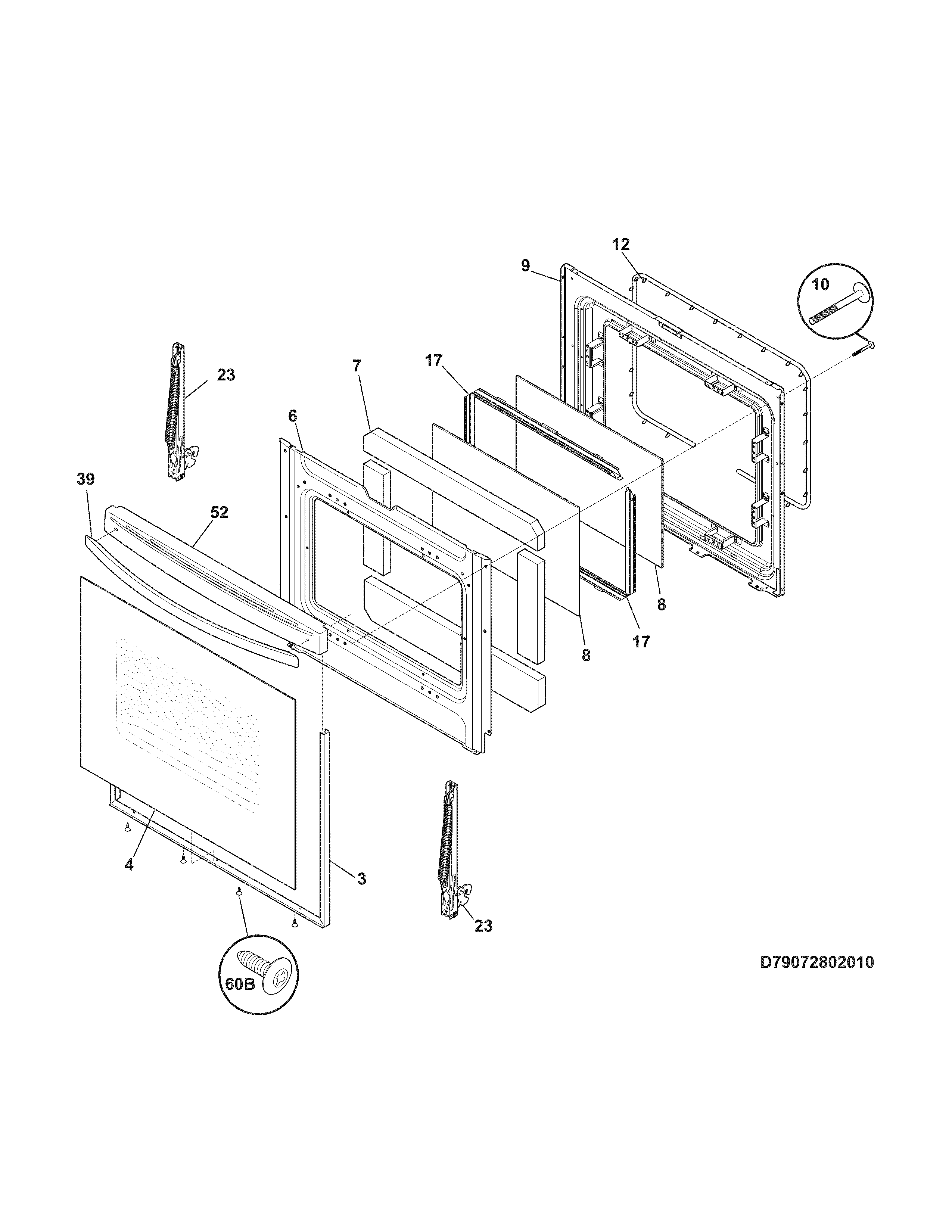 12
9
10
23
7
17
6
39
52
8
17
8
4
3
23
60B
D79072802010