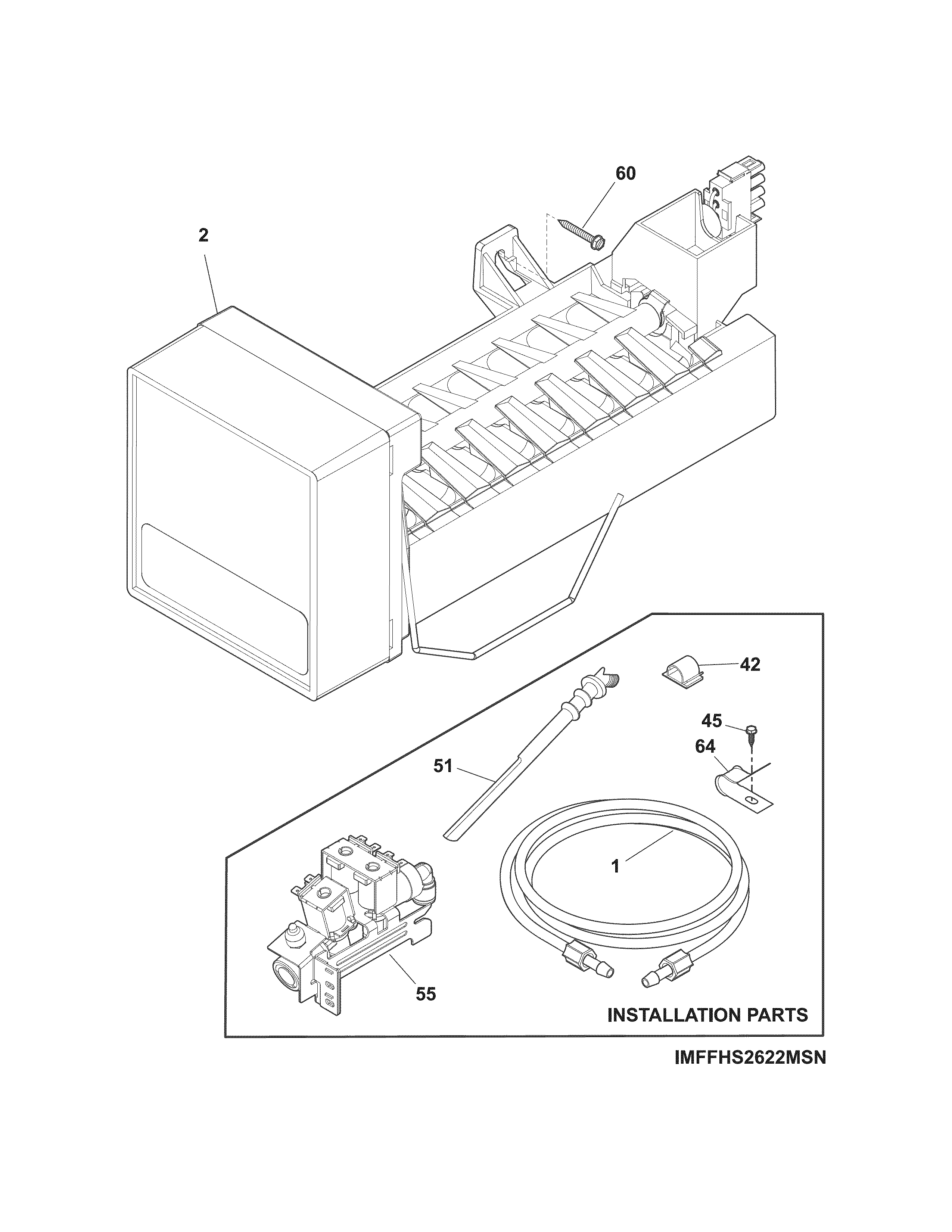 60

2

42

45

64

51

1

55

INSTALLATION PARTS

IMFFHS2622MSN