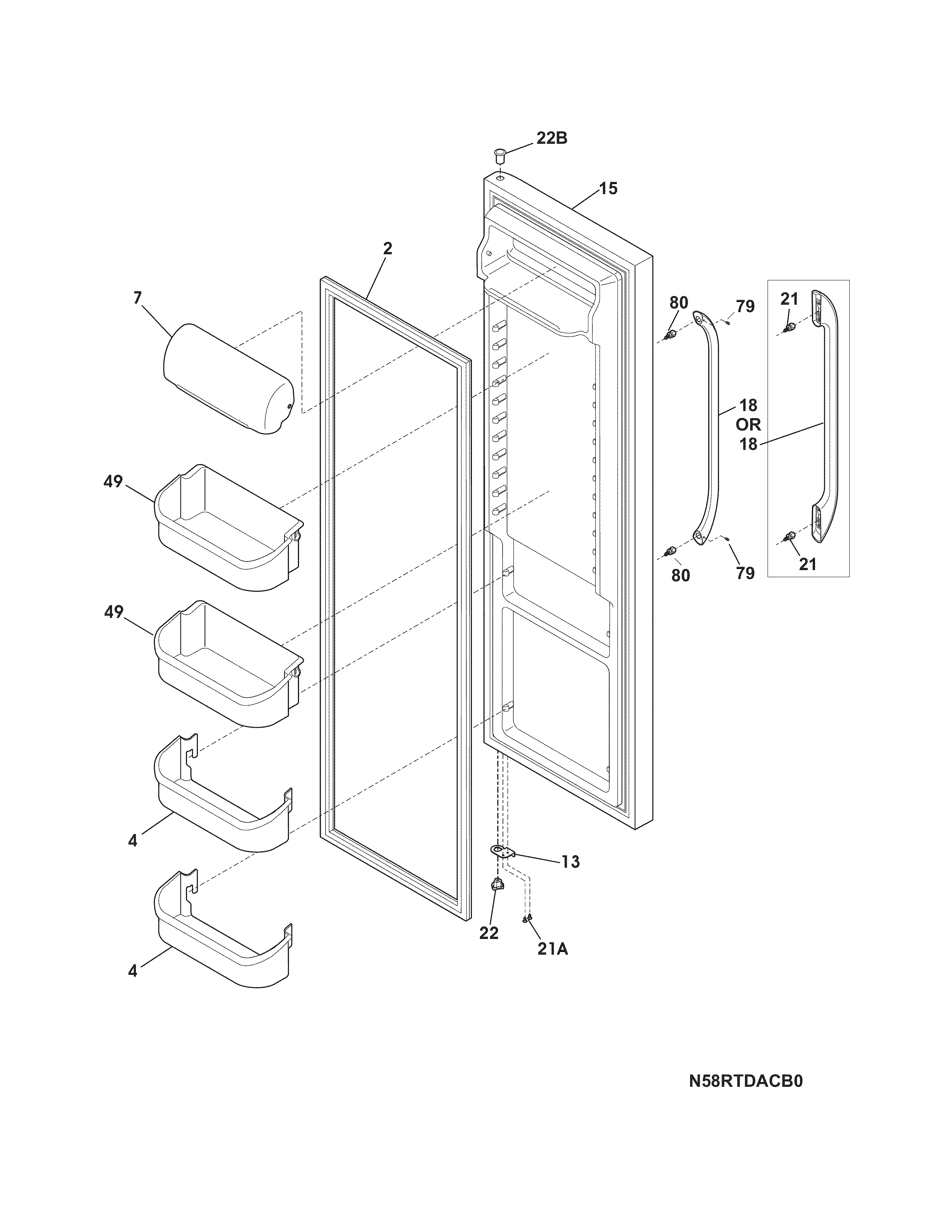 22B
15
2
7
80
79
21
18
OR
18
49
80
79
21
49
4
13
22
21A
4
N58RTDACB0