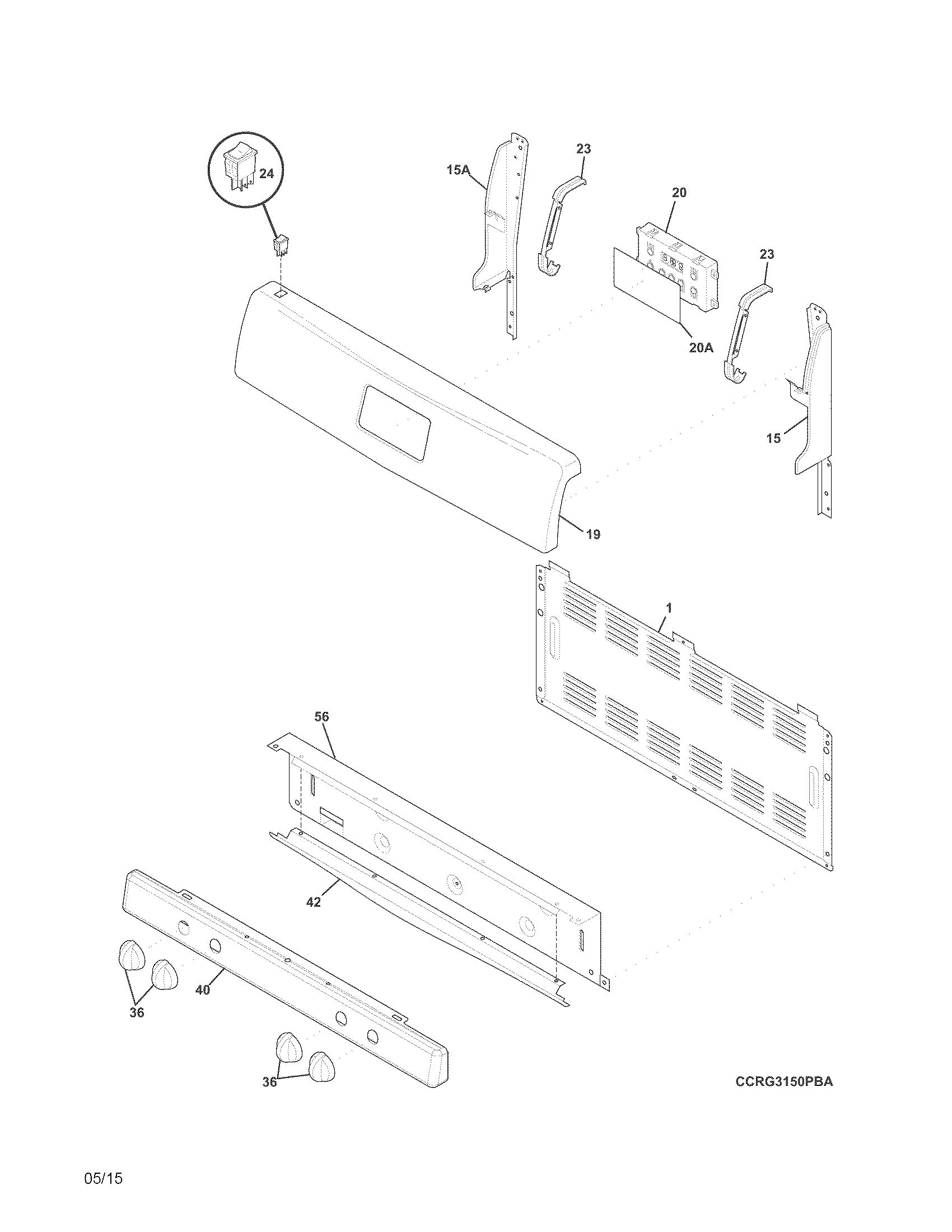 24
15A
23
20
23
20A
15
19
1
56
42
40
36
36
CCRG3150PBA
05/15