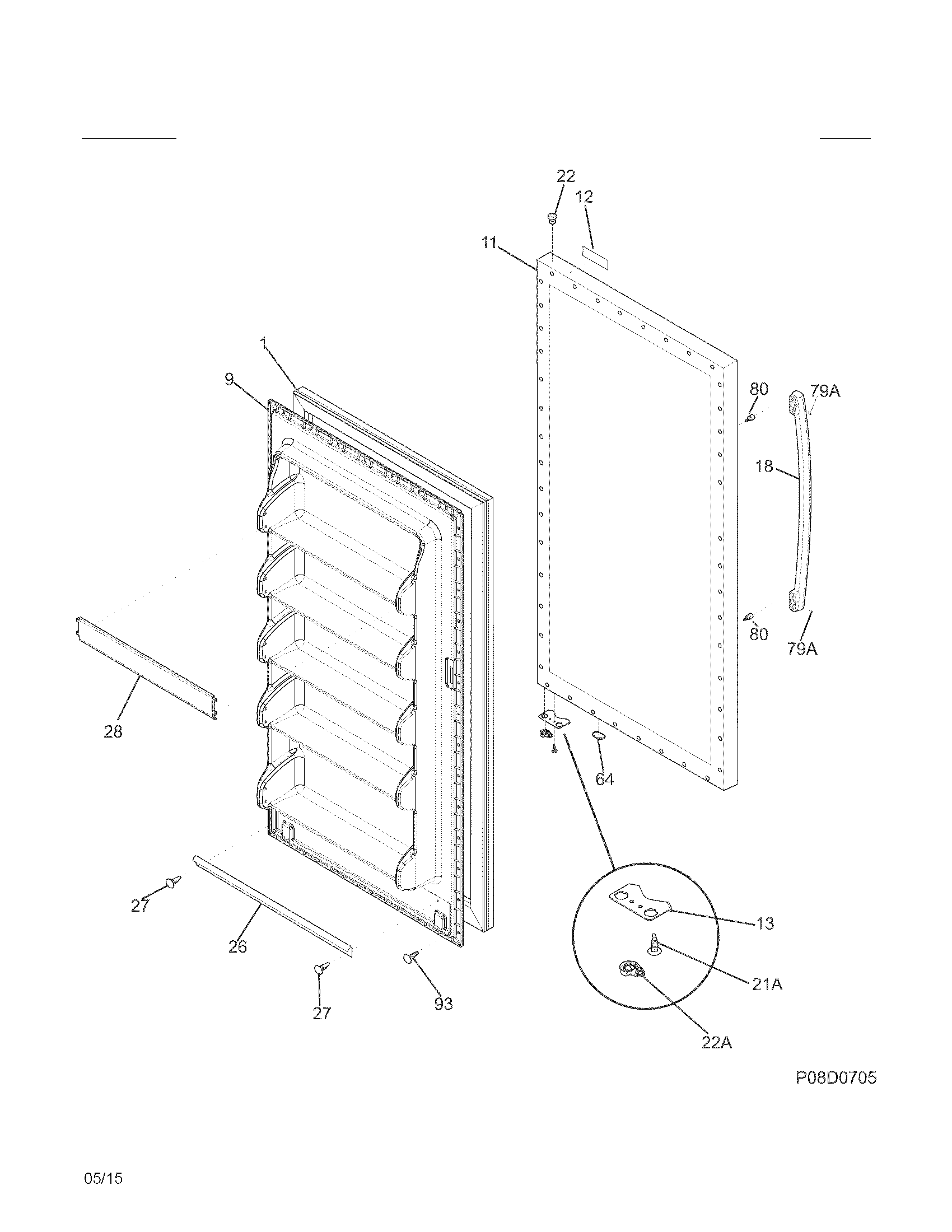 22
12
11
1
9
80
79A
18
80
79A
28
64
27
26
27
93
13
21A
22A
P08D0705
05/15