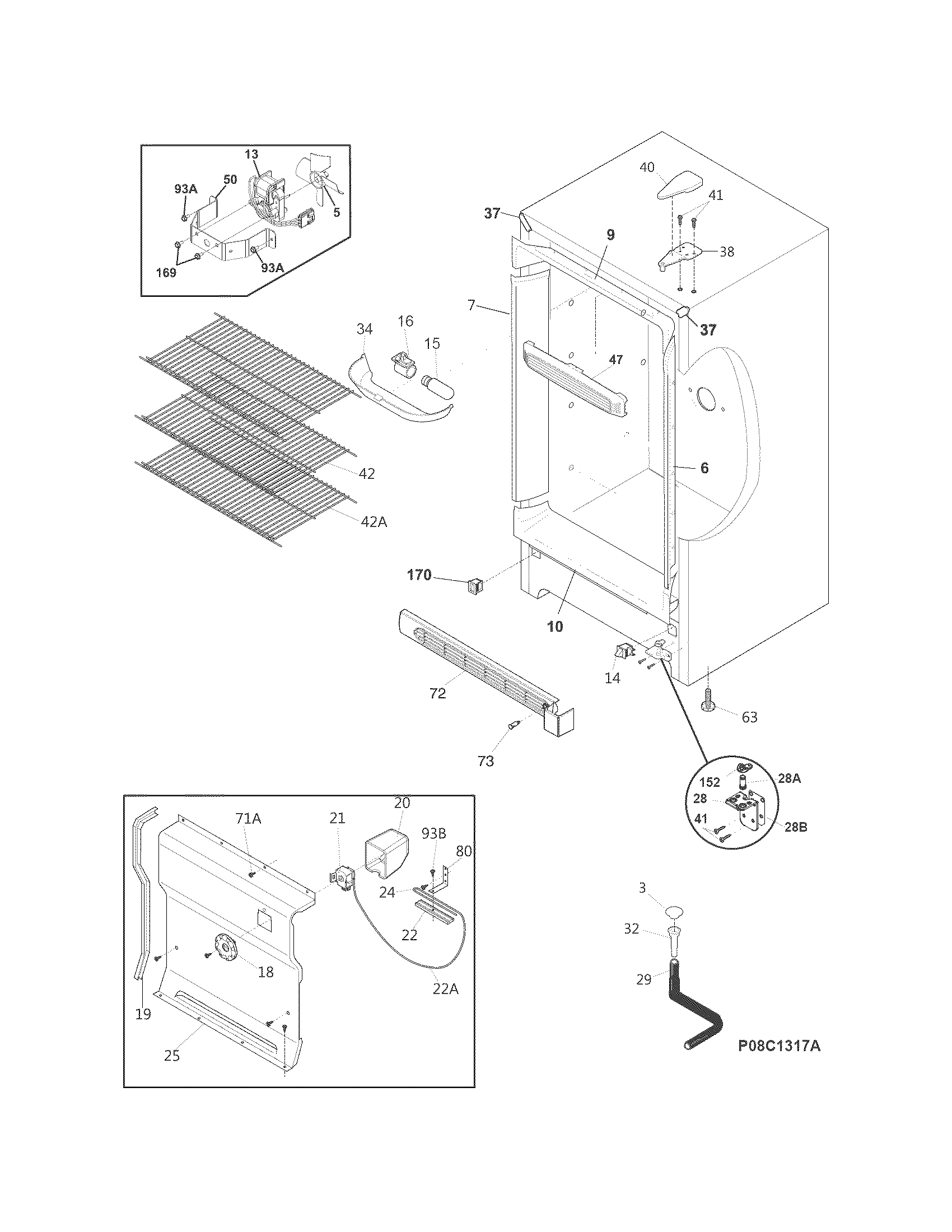 13
50
93A
5
169
93A
40
41
37
9
38
7
37
34
16
15
47
42
6
42A
170
10
14
72
63
73
152
28A
28
41
28B
71A
21
20
93B
80
24
22
18
22A
19
25
3
32
29
P08C1317A