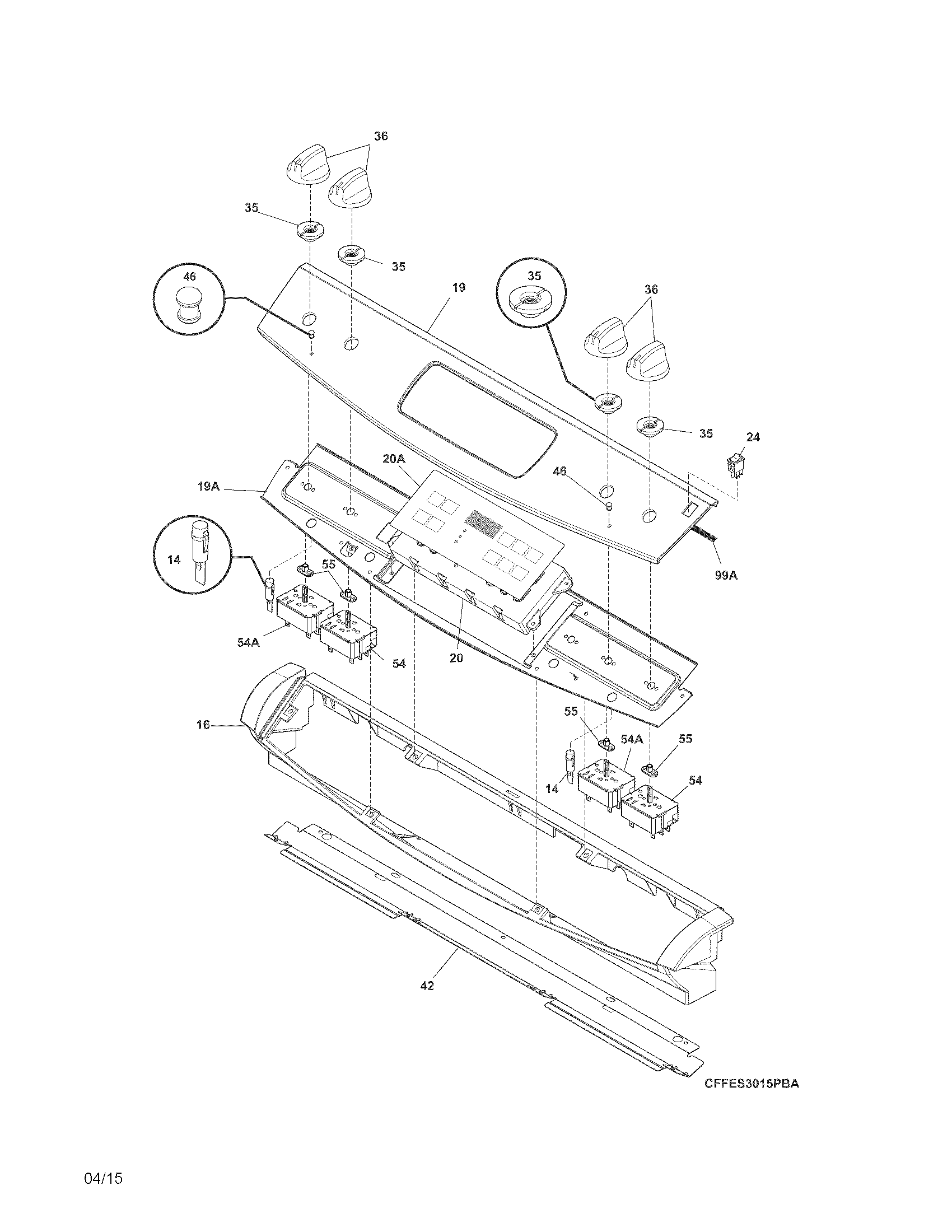 36

35

35

46

19

35

36

35

24

20A

46

19A

14

55

99A

54A

54

20

16

55

54A

55

14

54

42

CFFES3015PBA

04/15